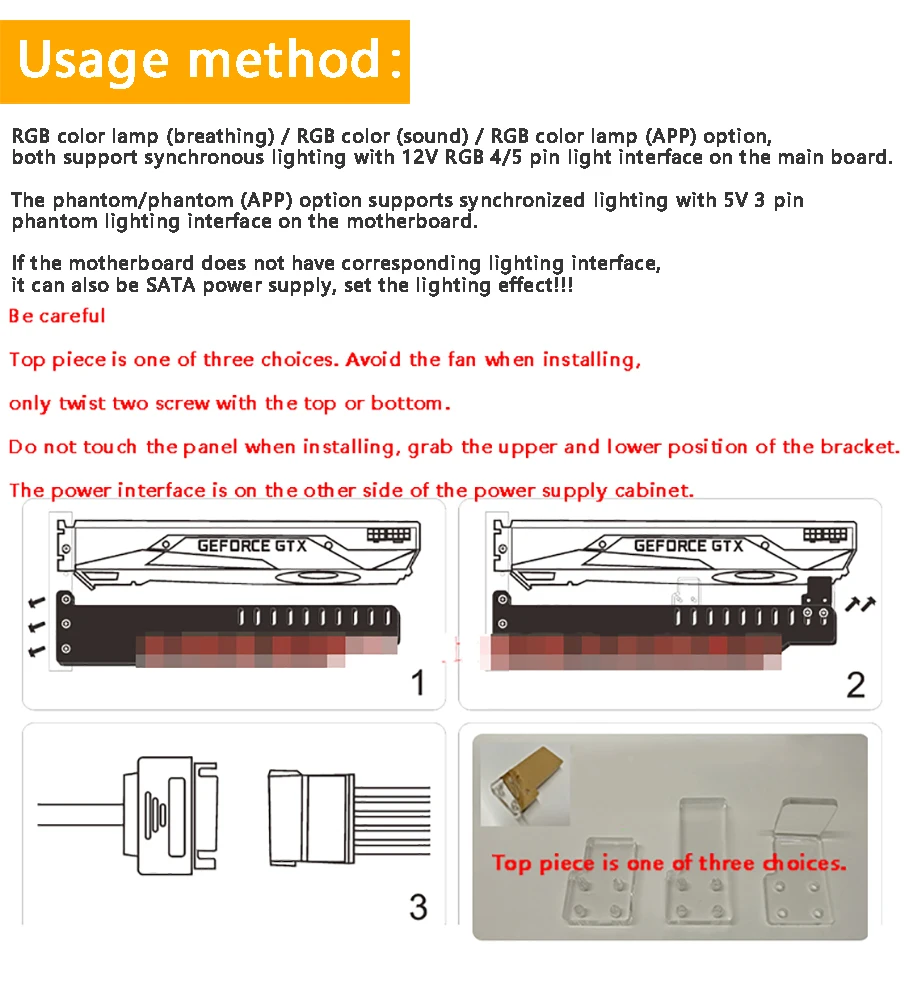 Usage method:

RGB color lamp (breathing) / RGB color (sound) / RGB color lamp (APP) option, both support synchronous lighting with 12V RGB 4/5 pin light interface on the main board.

The phantom/phantom (APP) option supports synchronized lighting with 5V 3 pin phantom lighting interface on the motherboard.

If the motherboard does not have corresponding lighting interface, it can also be SATA power supply, set the lighting effect!!!

Be careful

Top piece is one of three choices. Avoid the fan when installing,

only twist two screw with the top or bottom.

Do not touch the panel when installing, grab the upper and lower position of the bracket.

The power interface is on the other side of the power supply cabinet.

GEFORCE GTX

1

GEFORCE GTX

2

3

Top piece is one of three choices.