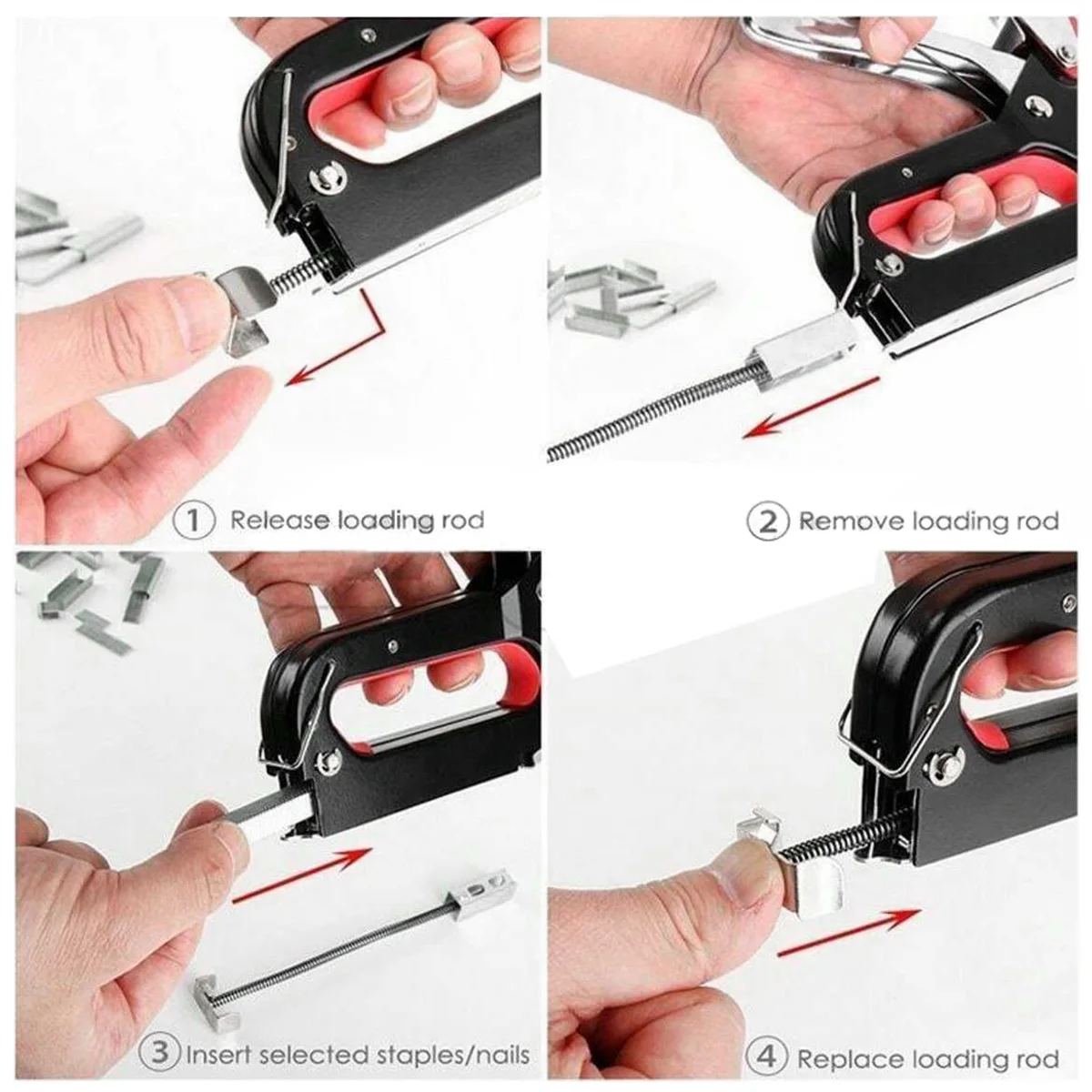 ① Release loading rod

② Remove loading rod

③ Insert selected staples/nails

④ Replace loading rod