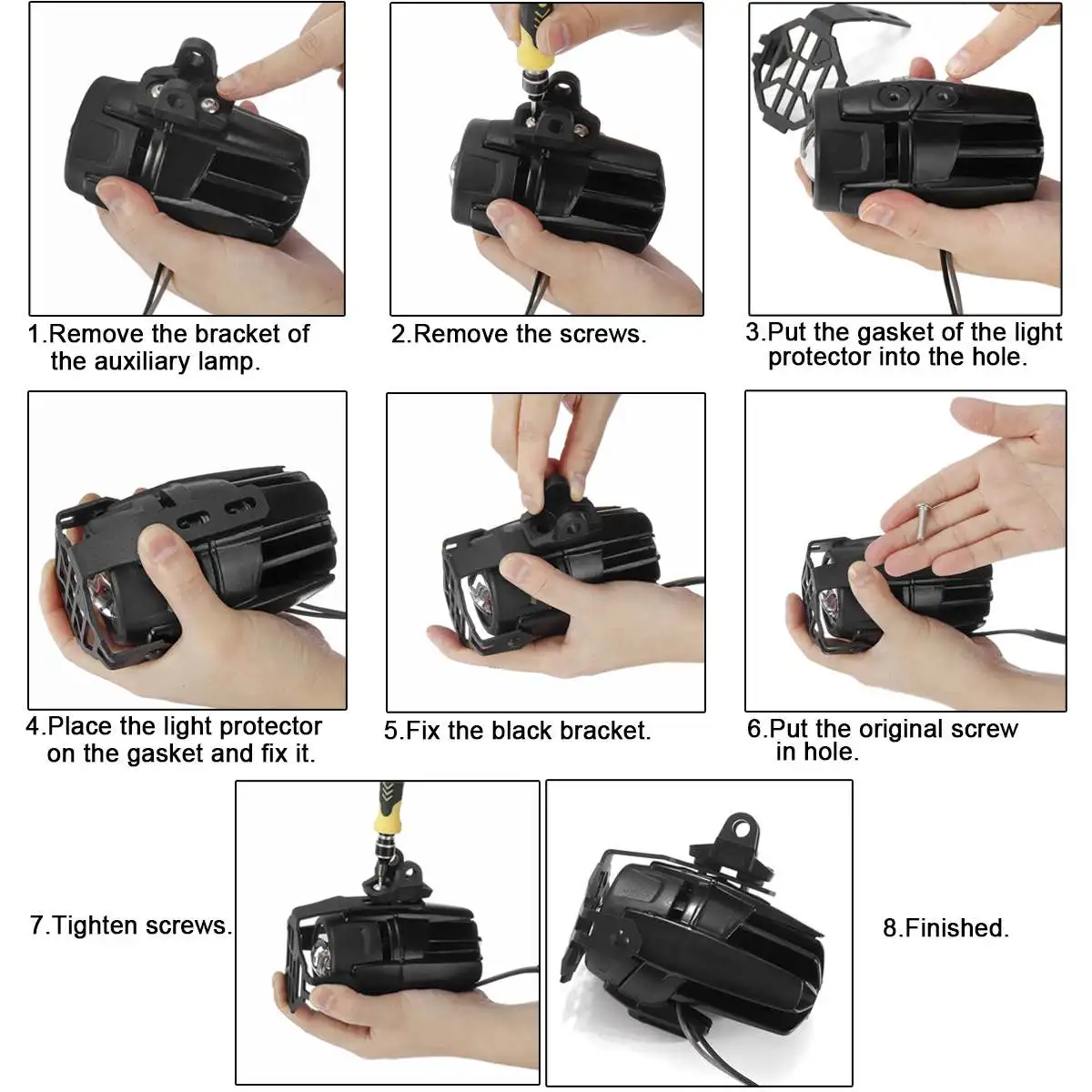 1.Remove the bracket of the auxiliary lamp.

2.Remove the screws.

3.Put the gasket of the light protector into the hole.

4.Place the light protector on the gasket and fix it.

5.Fix the black bracket.

6.Put the original screw in hole.

7.Tighten screws.

8.Finished.