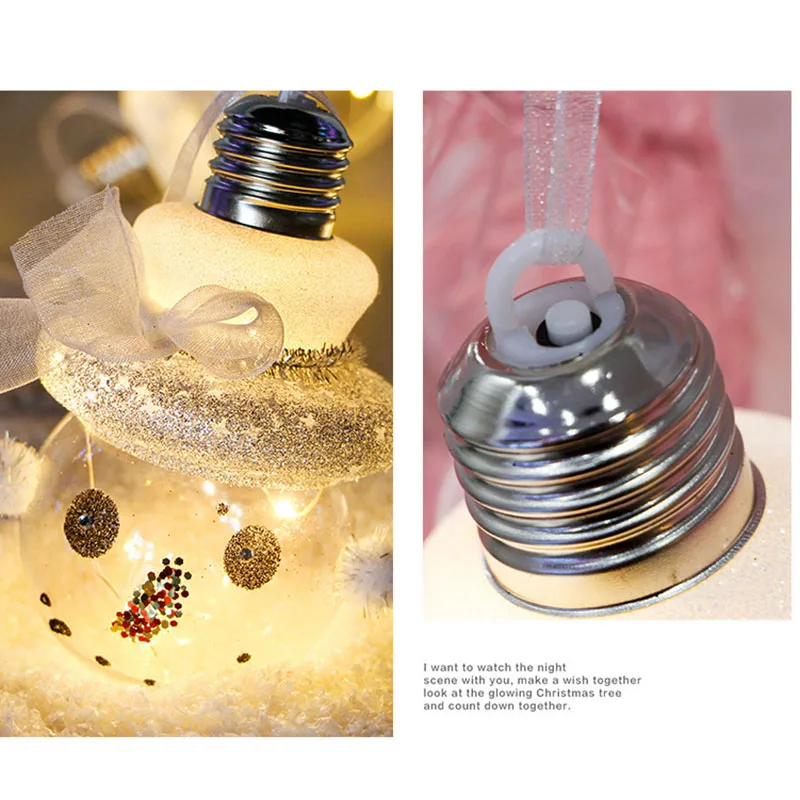 I want to watch the night scene with you, make a wish together look at the glowing Christmas tree and count down together.