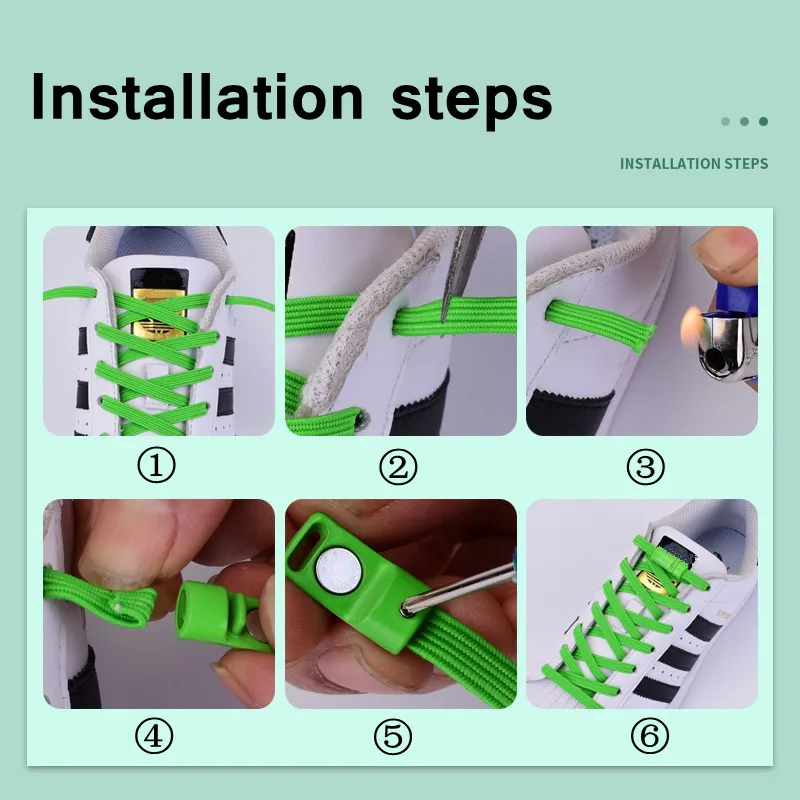 Installation steps

INSTALLATION STEPS

①

②

③

④

⑤

⑥