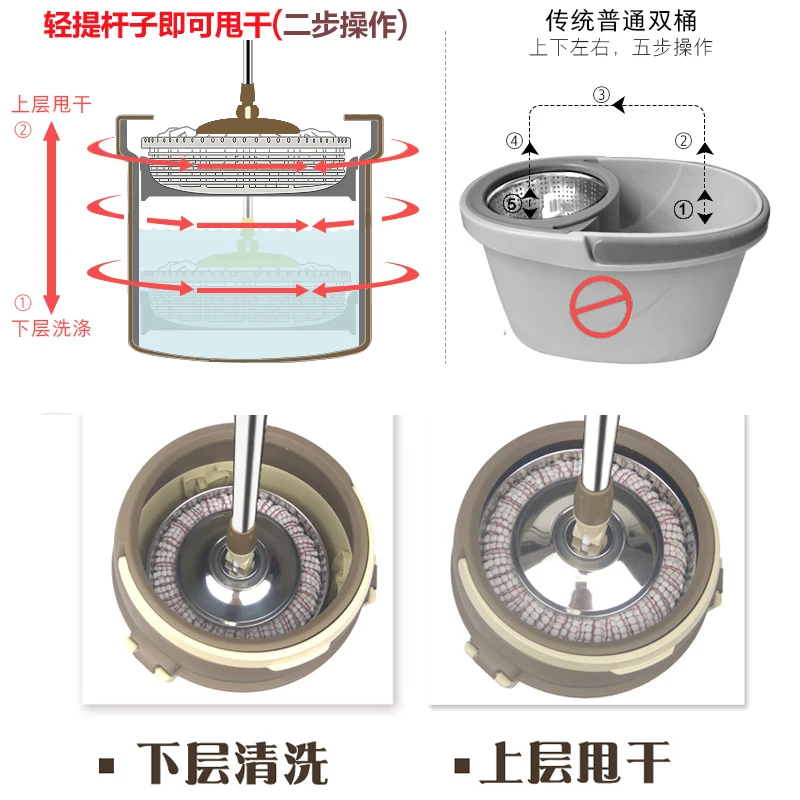 轻提杆子即可甩干(二步操作)

上层甩干
②
①
下层洗涤

传统普通双桶
上下左右，五步操作

③
④
②
⑤
①

▪ 下层清洗

▪ 上层甩干