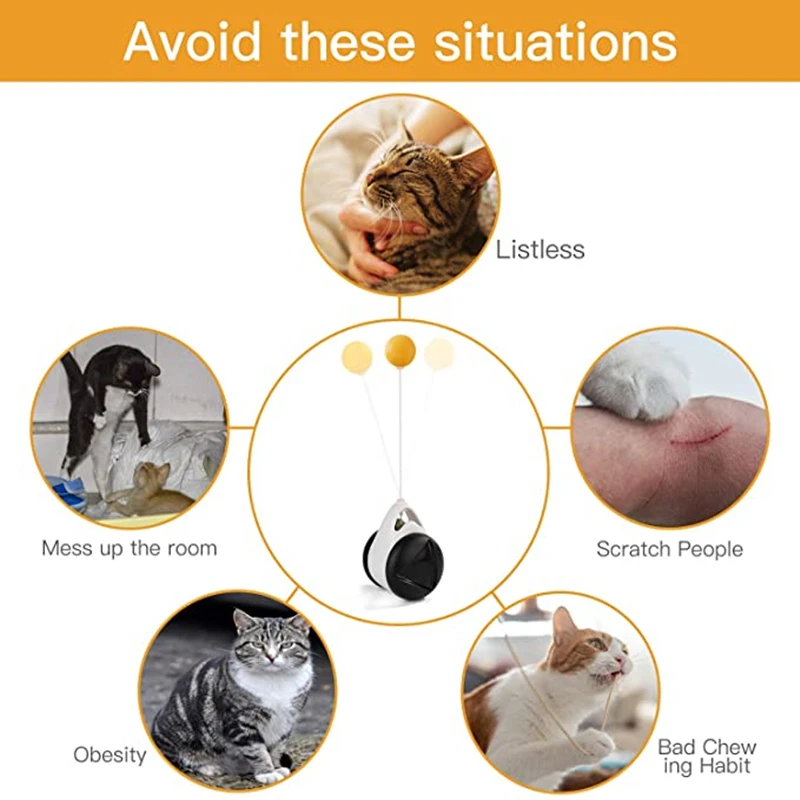 Avoid these situations

Listless

Mess up the room

Scratch People

Obesity

Bad Chew ing Habit