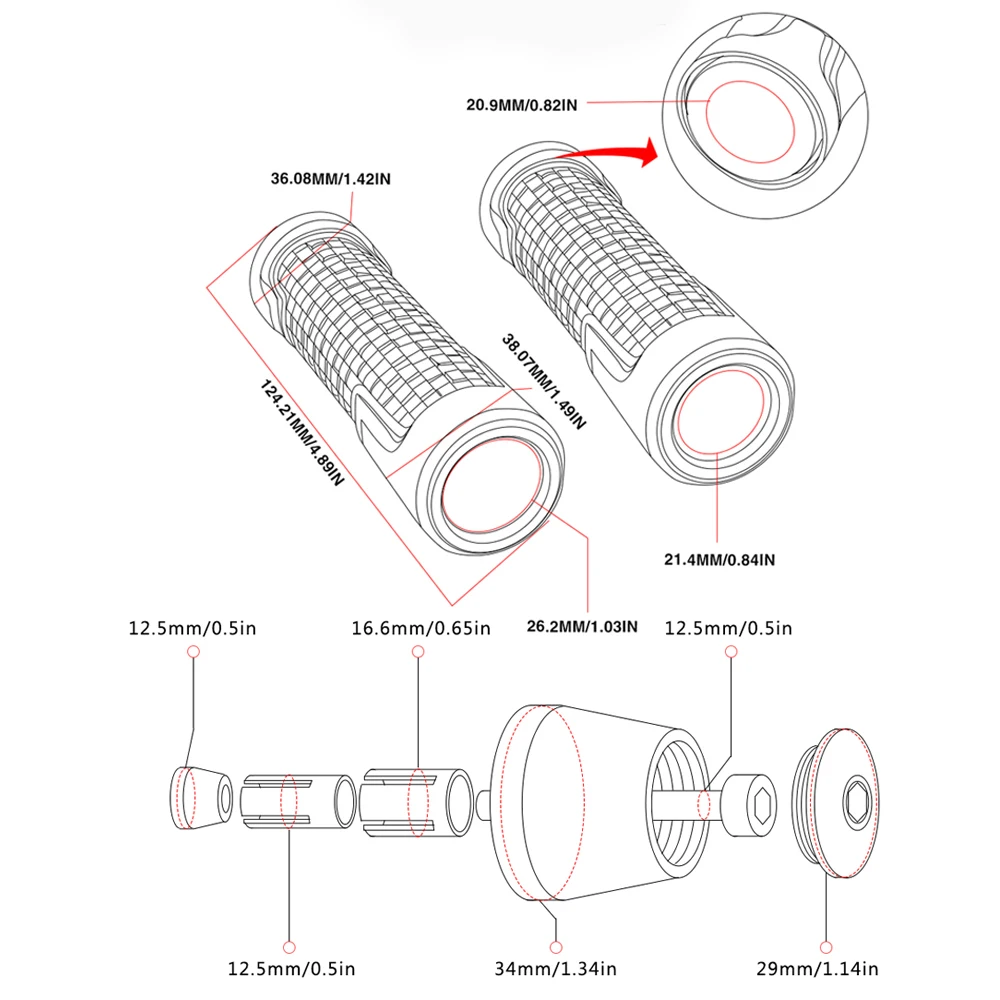 20.9MM/0.82IN

36.08MM/1.42IN

38.07MM/1.49IN

124.21MM/4.89IN

21.4MM/0.84IN

26.2MM/1.03IN

12.5mm/0.5in

16.6mm/0.65in

12.5mm/0.5in

12.5mm/0.5in

34mm/1.34in

29mm/1.14in