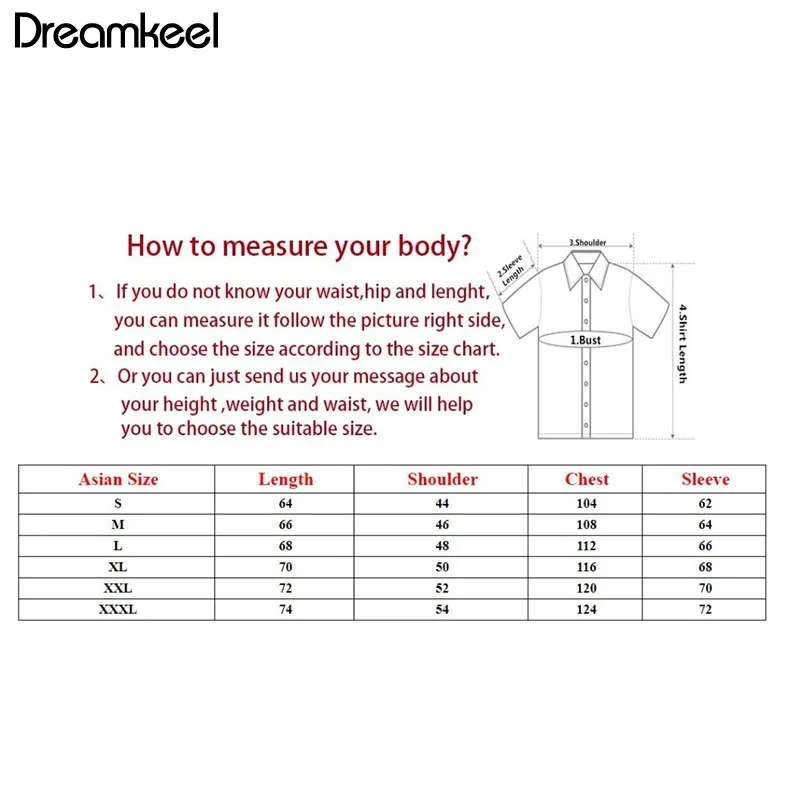 Dreamkeel

How to measure your body?

1、If you do not know your waist,hip and lenght, you can measure it follow the picture right side, and choose the size according to the size chart.

2、Or you can just send us your message about your height ,weight and waist, we will help you to choose the suitable size.

3.Shoulder
2.Sleeve Length
1.Bust
4.Shirt Length

| Asian Size | Length | Shoulder | Chest | Sleeve |
|---|---|---|---|---|
| S | 64 | 44 | 104 | 62 |
| M | 66 | 46 | 108 | 64 |
| L | 68 | 48 | 112 | 66 |
| XL | 70 | 50 | 116 | 68 |
| XXL | 72 | 52 | 120 | 70 |
| XXXL | 74 | 54 | 124 | 72 |