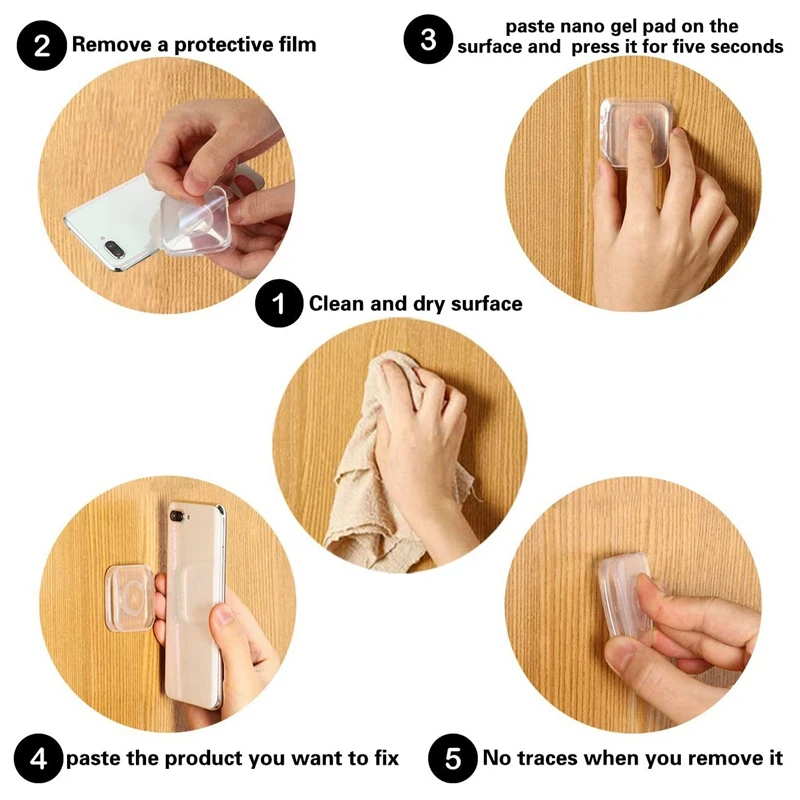 2 Remove a protective film

3 paste nano gel pad on the surface and press it for five seconds

1 Clean and dry surface

4 paste the product you want to fix

5 No traces when you remove it