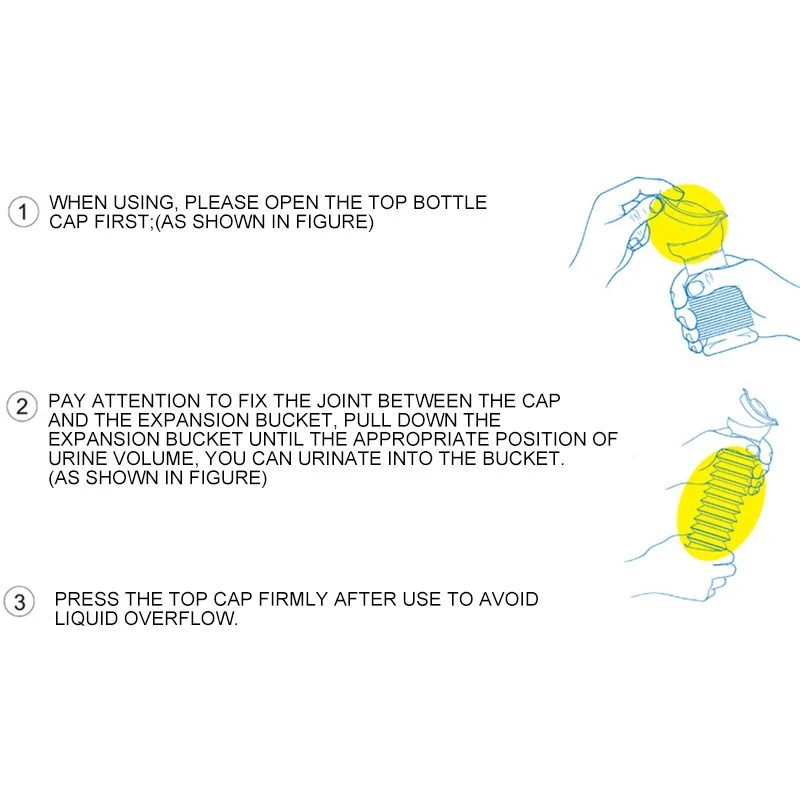 1 WHEN USING, PLEASE OPEN THE TOP BOTTLE CAP FIRST;(AS SHOWN IN FIGURE)

2 PAY ATTENTION TO FIX THE JOINT BETWEEN THE CAP AND THE EXPANSION BUCKET, PULL DOWN THE EXPANSION BUCKET UNTIL THE APPROPRIATE POSITION OF URINE VOLUME, YOU CAN URINATE INTO THE BUCKET. (AS SHOWN IN FIGURE)

3 PRESS THE TOP CAP FIRMLY AFTER USE TO AVOID LIQUID OVERFLOW.