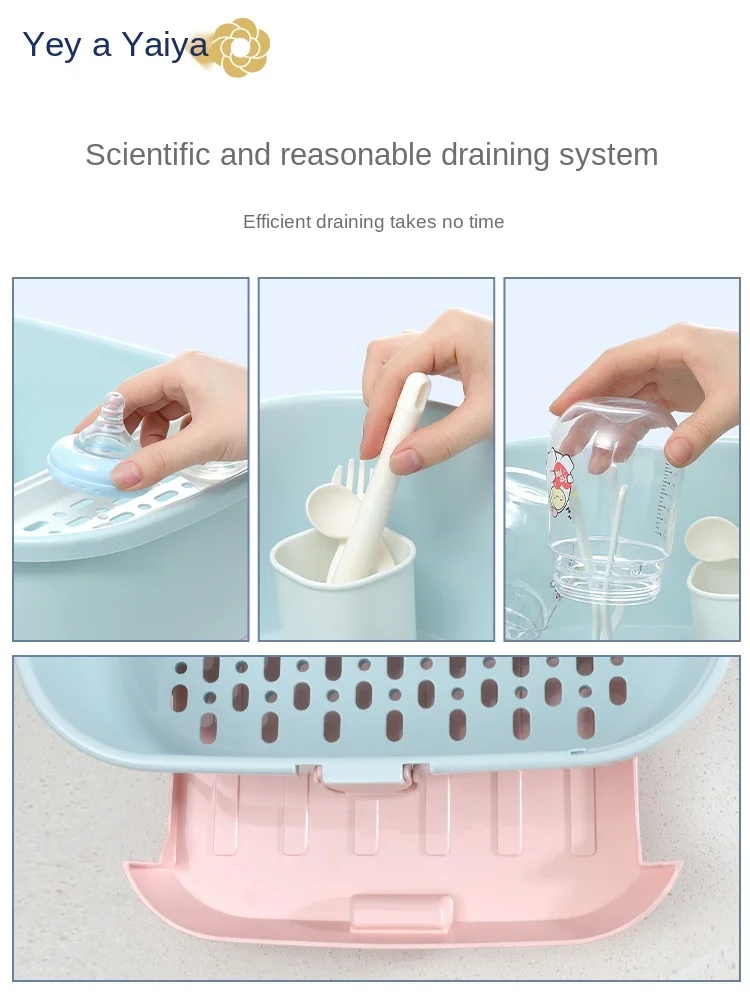 Yey a Yaiya

Scientific and reasonable draining system

Efficient draining takes no time