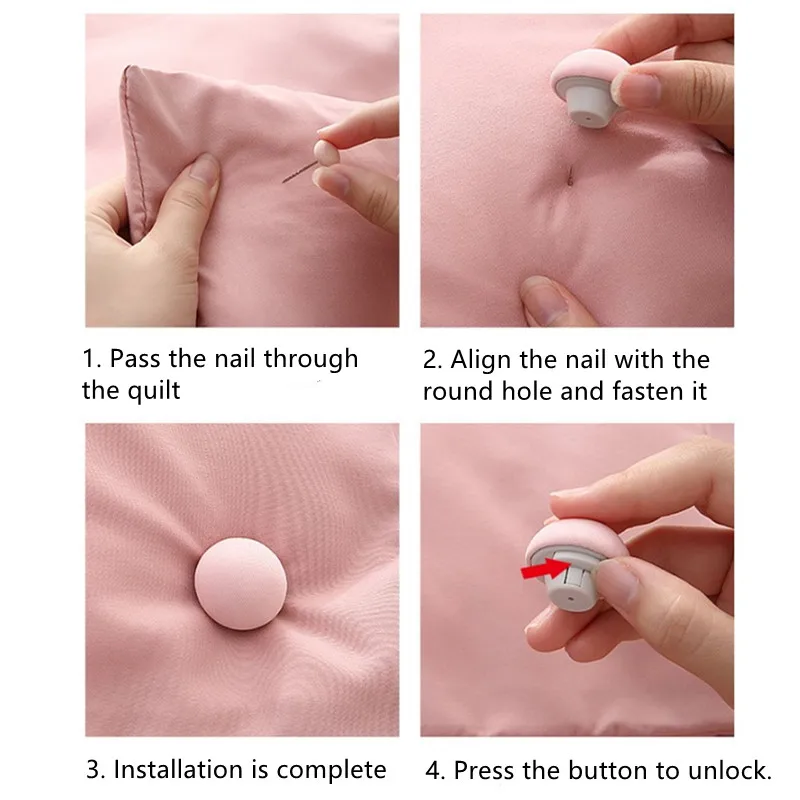 1. Pass the nail through the quilt

2. Align the nail with the round hole and fasten it

3. Installation is complete

4. Press the button to unlock.