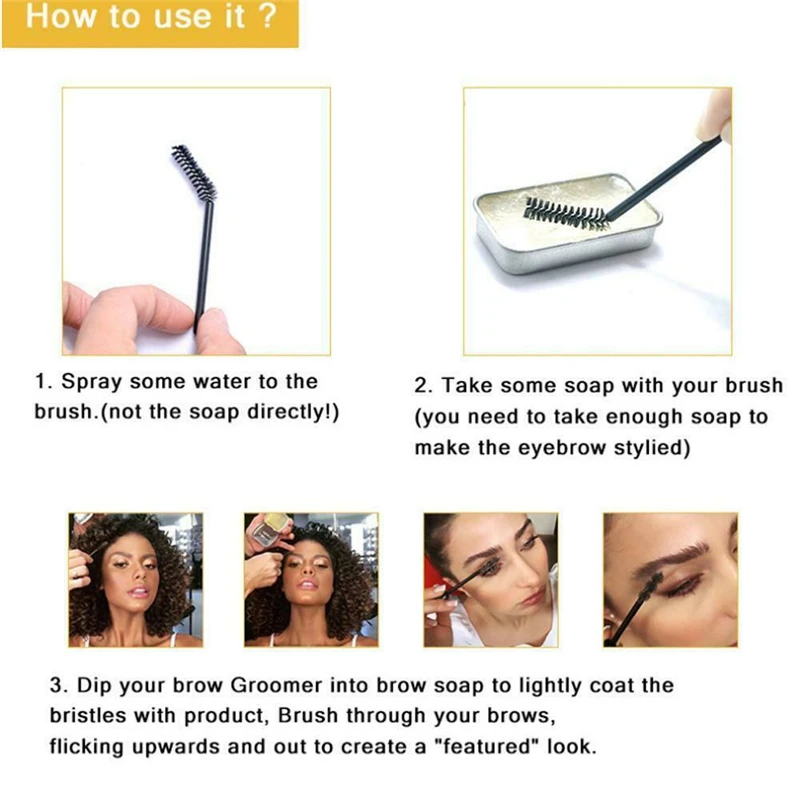 How to use it ?

1. Spray some water to the brush.(not the soap directly!)

2. Take some soap with your brush (you need to take enough soap to make the eyebrow stylied)

3. Dip your brow Groomer into brow soap to lightly coat the bristles with product, Brush through your brows, flicking upwards and out to create a "featured" look.