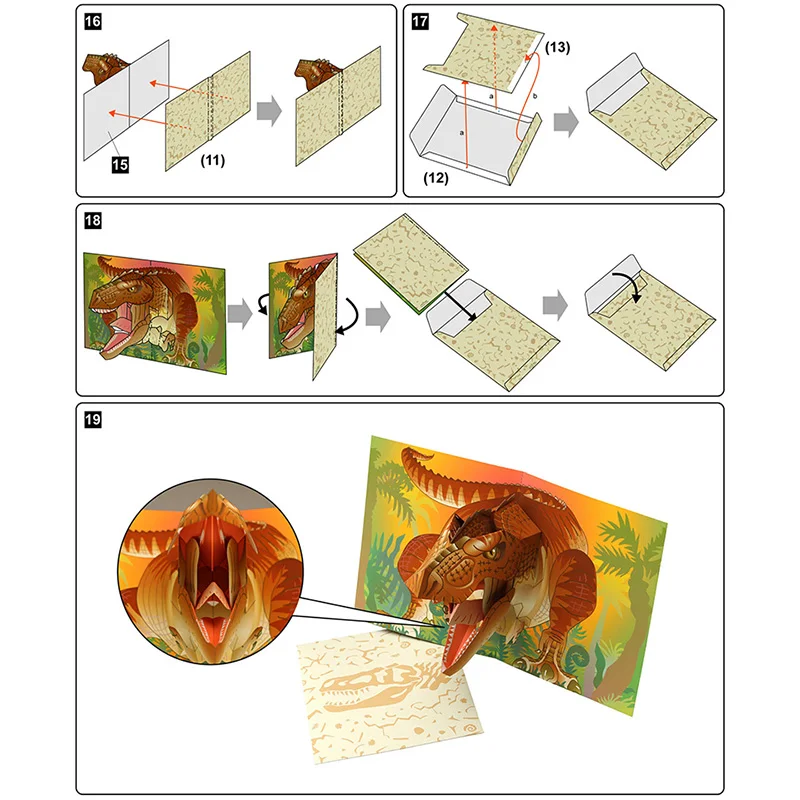 16

15

(11)

17

(13)

a

b

a

(12)

18

19