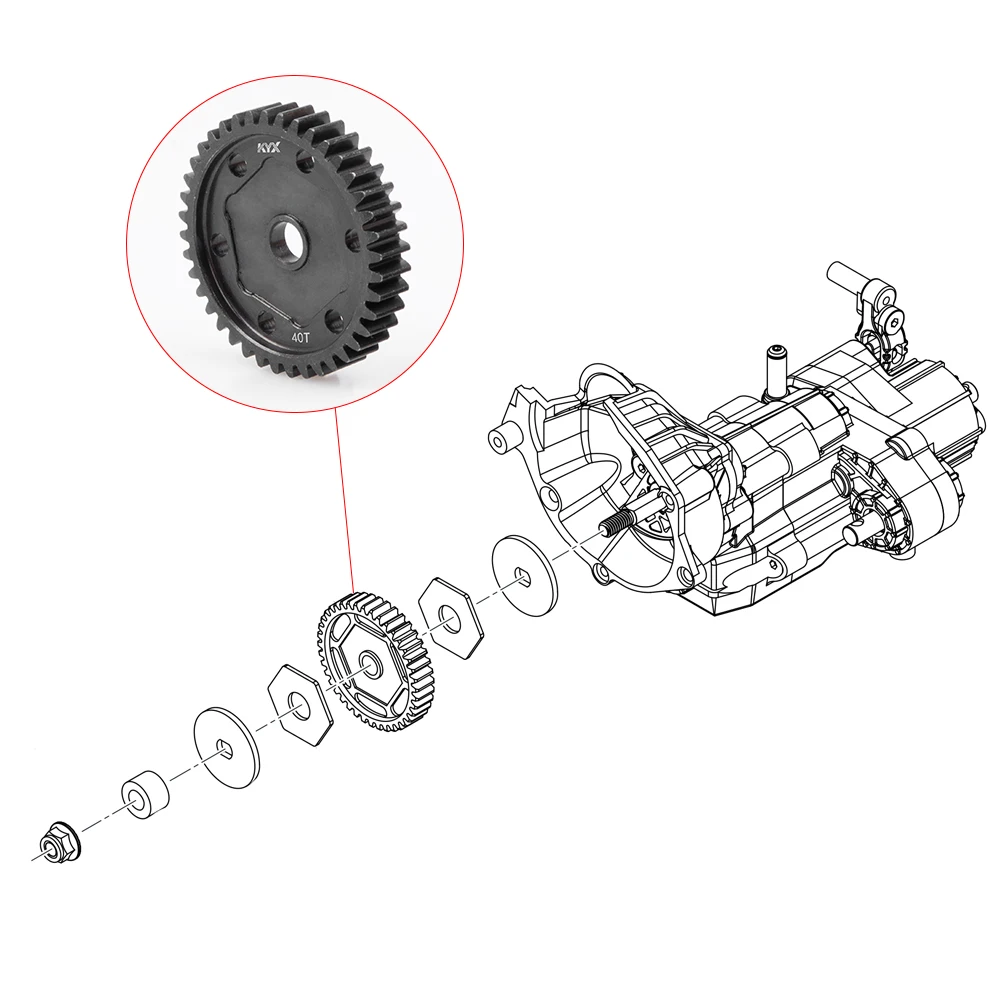 KYX
40T