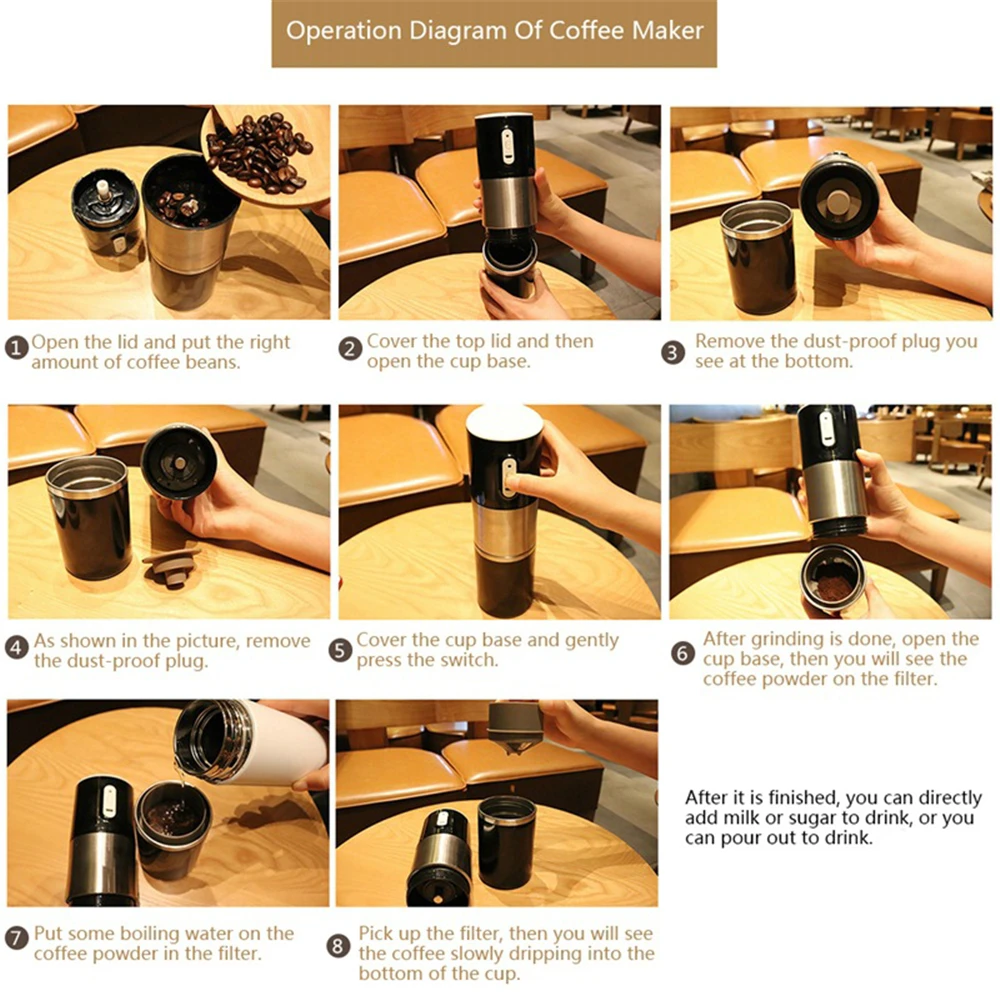 Operation Diagram Of Coffee Maker

1 Open the lid and put the right amount of coffee beans.

2 Cover the top lid and then open the cup base.

3 Remove the dust-proof plug you see at the bottom.

4 As shown in the picture, remove the dust-proof plug.

5 Cover the cup base and gently press the switch.

6 After grinding is done, open the cup base, then you will see the coffee powder on the filter.

7 Put some boiling water on the coffee powder in the filter.

8 Pick up the filter, then you will see the coffee slowly dripping into the bottom of the cup.

After it is finished, you can directly add milk or sugar to drink, or you can pour out to drink.