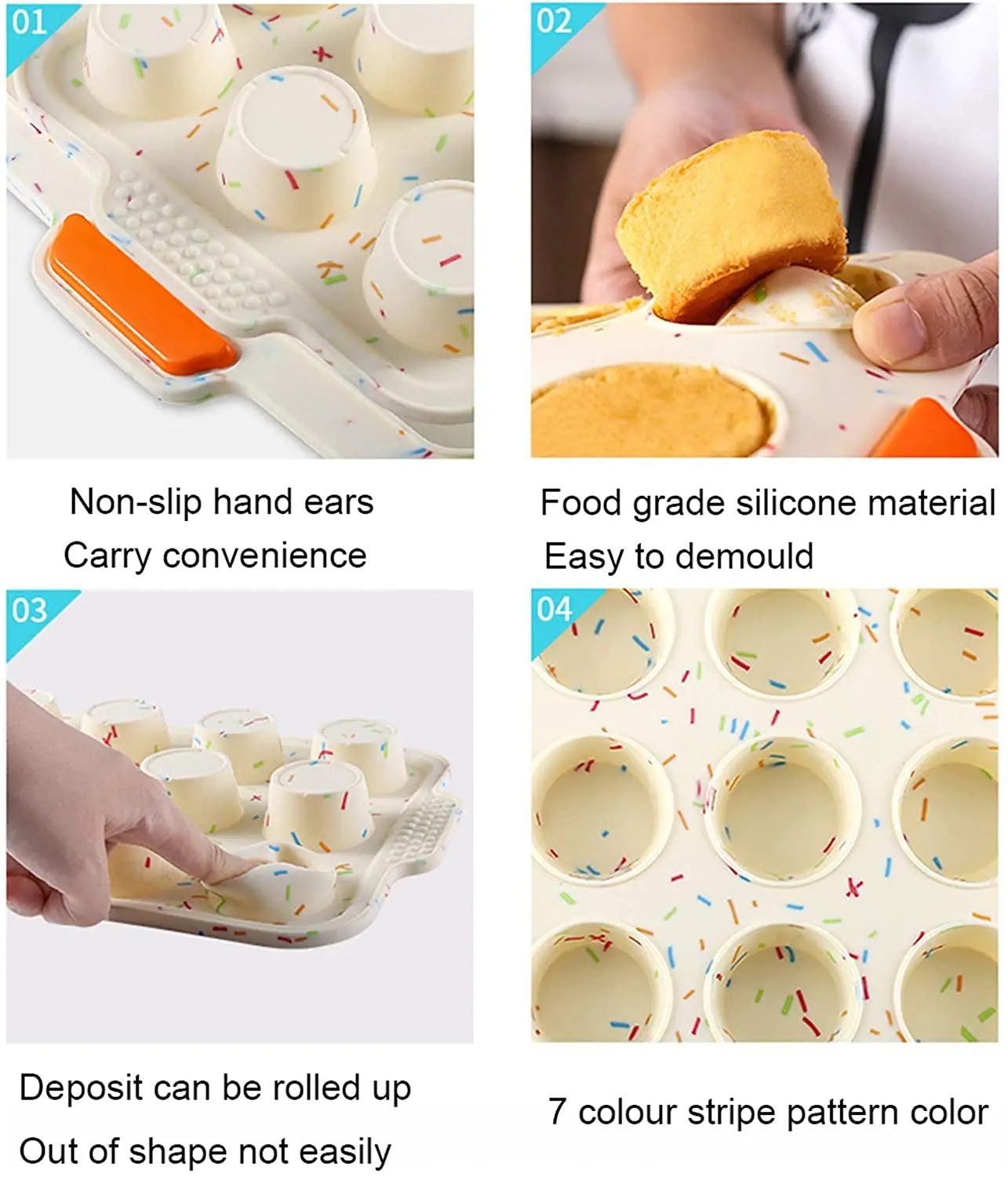 01

Non-slip hand ears
Carry convenience

02

Food grade silicone material
Easy to demould

03

Deposit can be rolled up
Out of shape not easily

04

7 colour stripe pattern color