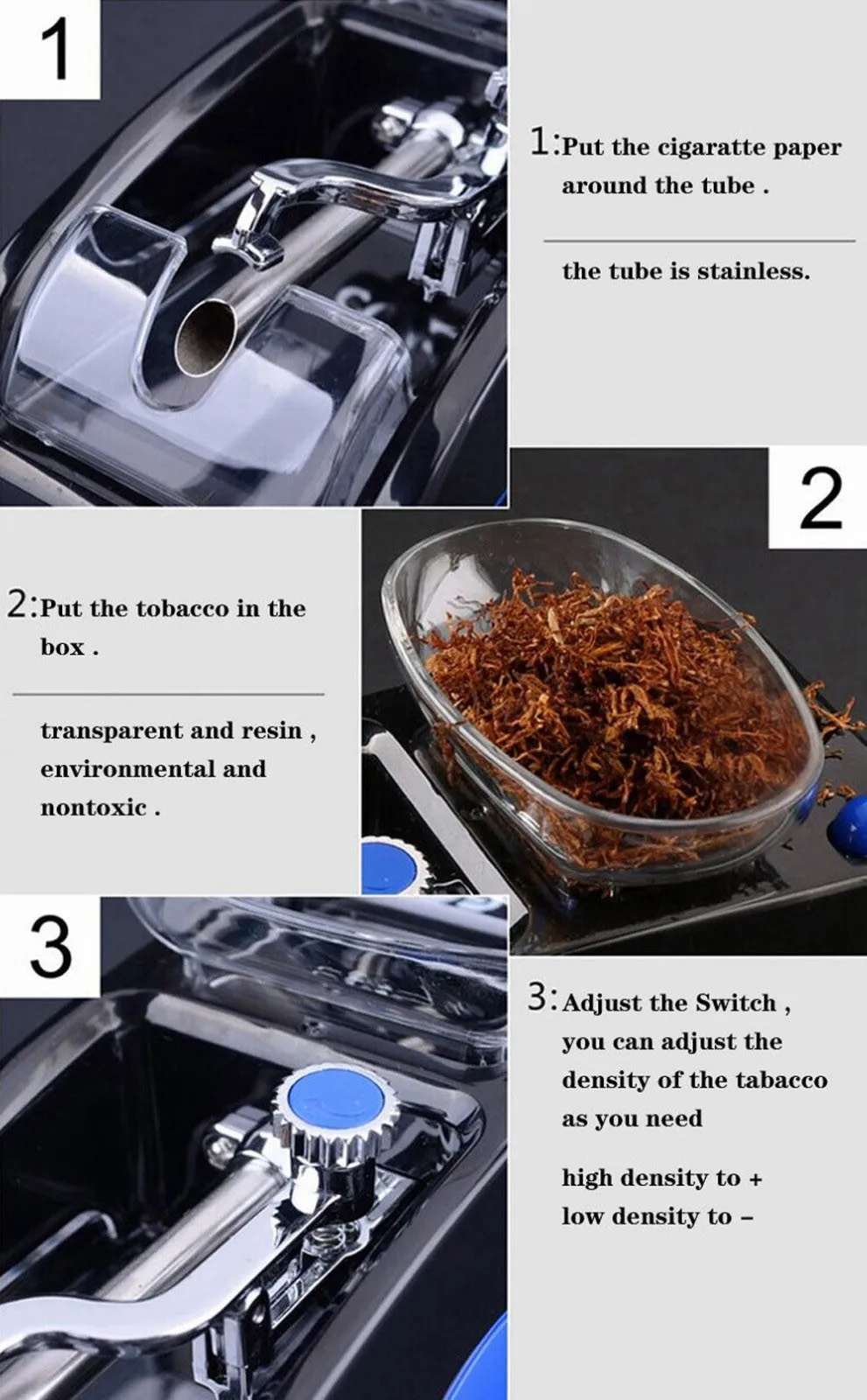 1

1:Put the cigaratte paper around the tube .

the tube is stainless.

2

2:Put the tobacco in the box .

transparent and resin , environmental and nontoxic .

3

3:Adjust the Switch , you can adjust the density of the tabacco as you need

high density to +
low density to –