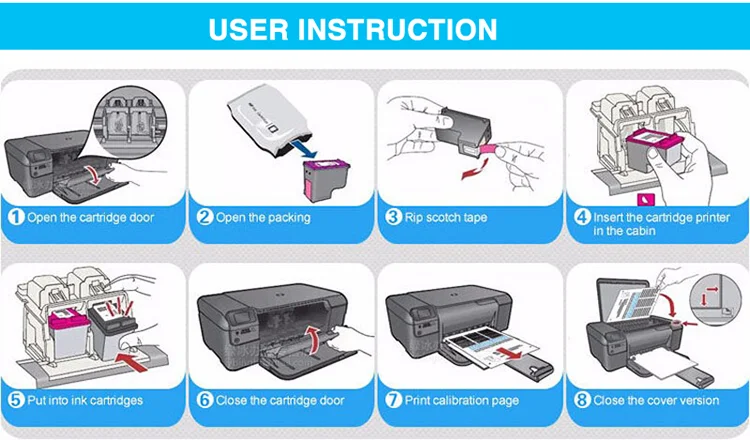 USER INSTRUCTION

1 Open the cartridge door

2 Open the packing

3 Rip scotch tape

4 Insert the cartridge printer in the cabin

5 Put into ink cartridges

6 Close the cartridge door

7 Print calibration page

8 Close the cover version