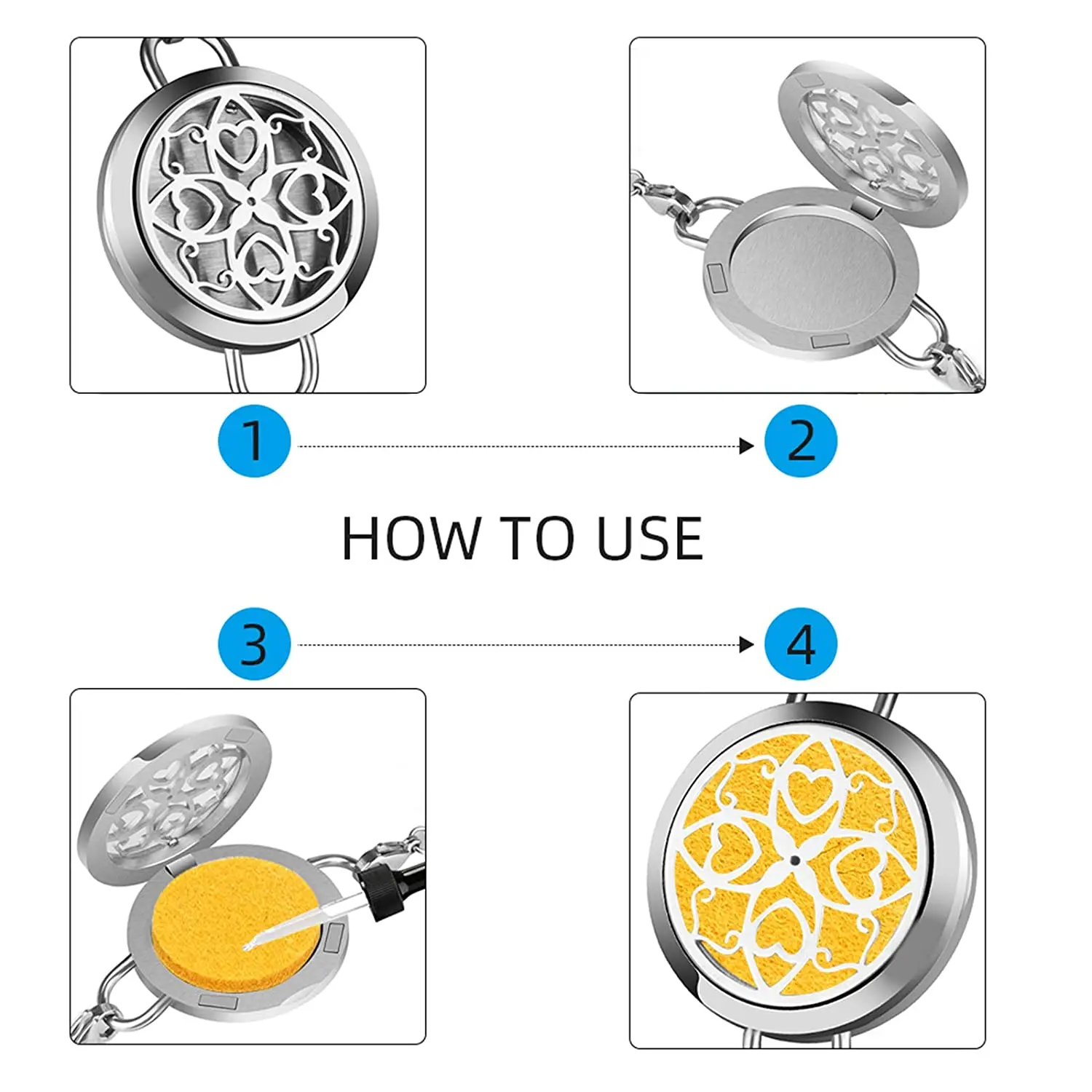 1

2

HOW TO USE

3

4