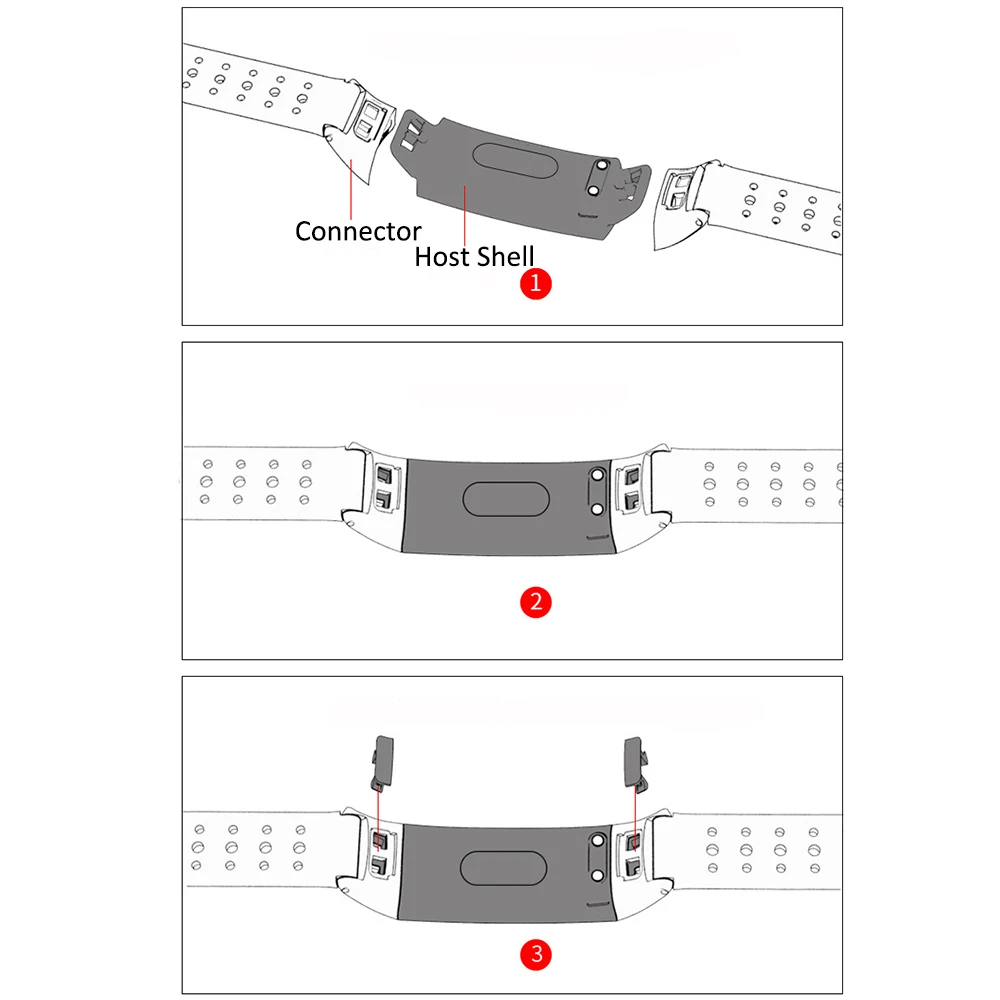 Connector
Host Shell
1

2

3