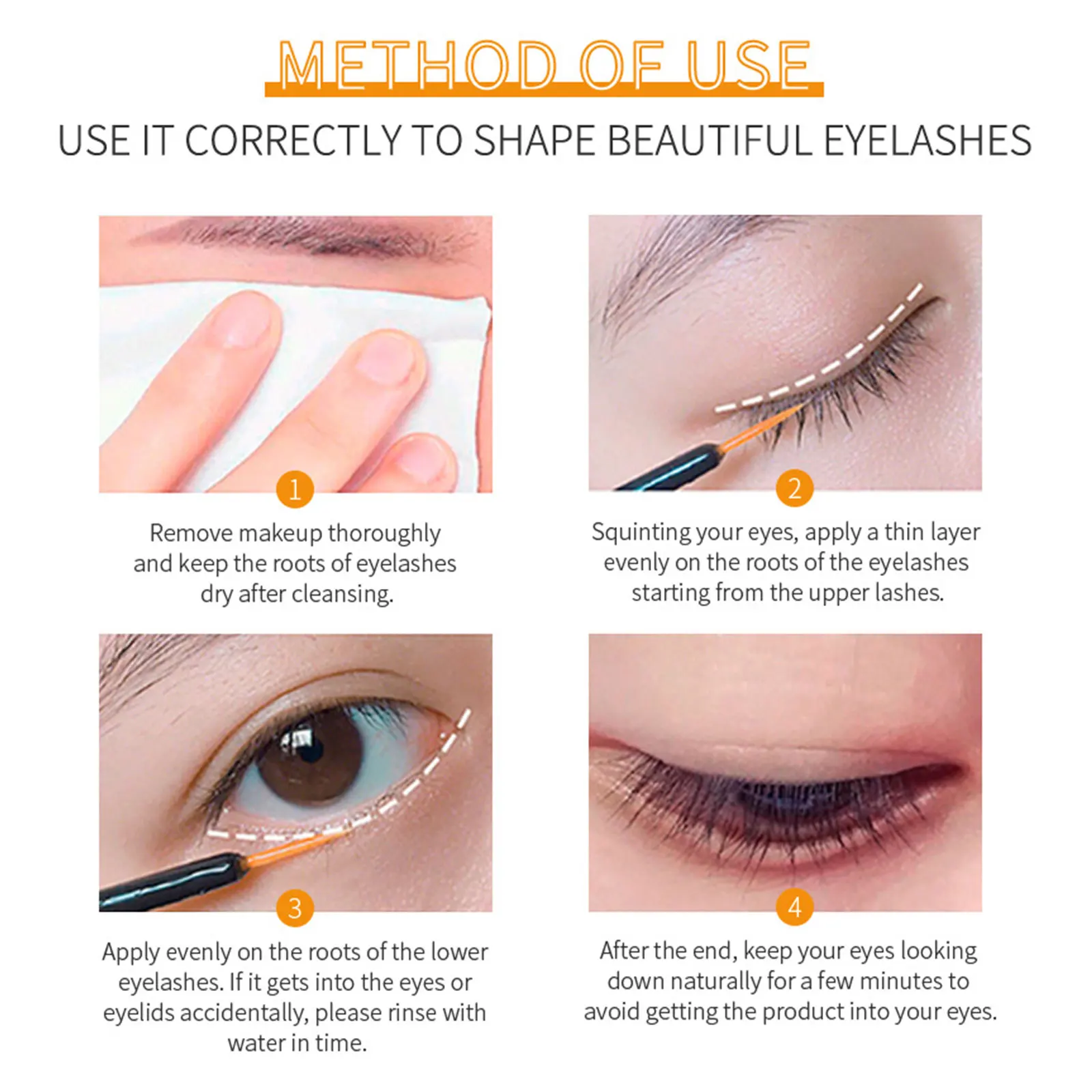 METHOD OF USE

USE IT CORRECTLY TO SHAPE BEAUTIFUL EYELASHES

1

Remove makeup thoroughly and keep the roots of eyelashes dry after cleansing.

2

Squinting your eyes, apply a thin layer evenly on the roots of the eyelashes starting from the upper lashes.

3

Apply evenly on the roots of the lower eyelashes. If it gets into the eyes or eyelids accidentally, please rinse with water in time.

4

After the end, keep your eyes looking down naturally for a few minutes to avoid getting the product into your eyes.