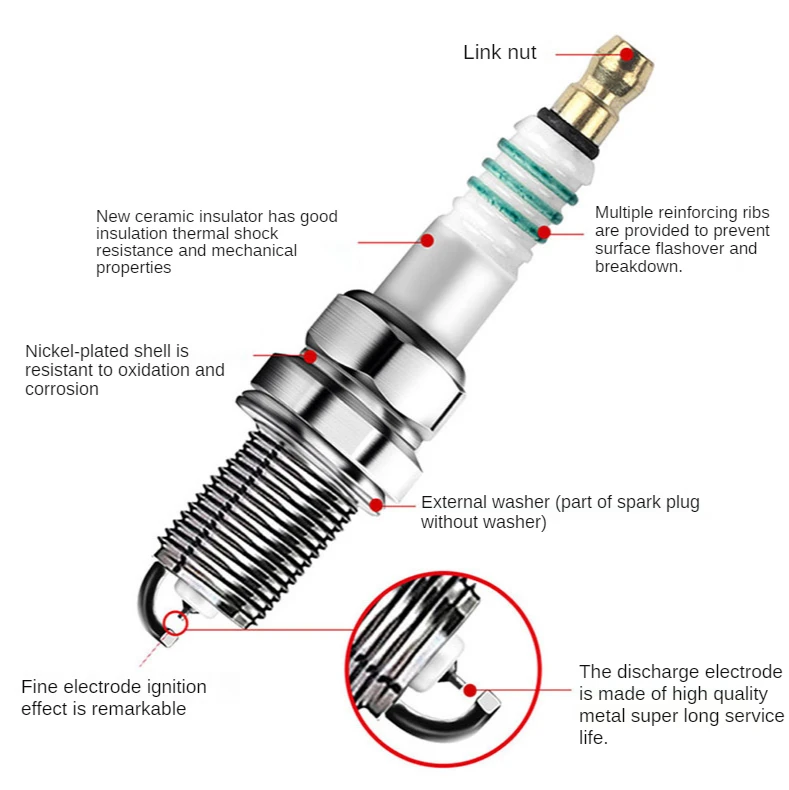 Link nut

New ceramic insulator has good insulation thermal shock resistance and mechanical properties

Multiple reinforcing ribs are provided to prevent surface flashover and breakdown.

Nickel-plated shell is resistant to oxidation and corrosion

External washer (part of spark plug without washer)

Fine electrode ignition effect is remarkable

The discharge electrode is made of high quality metal super long service life.