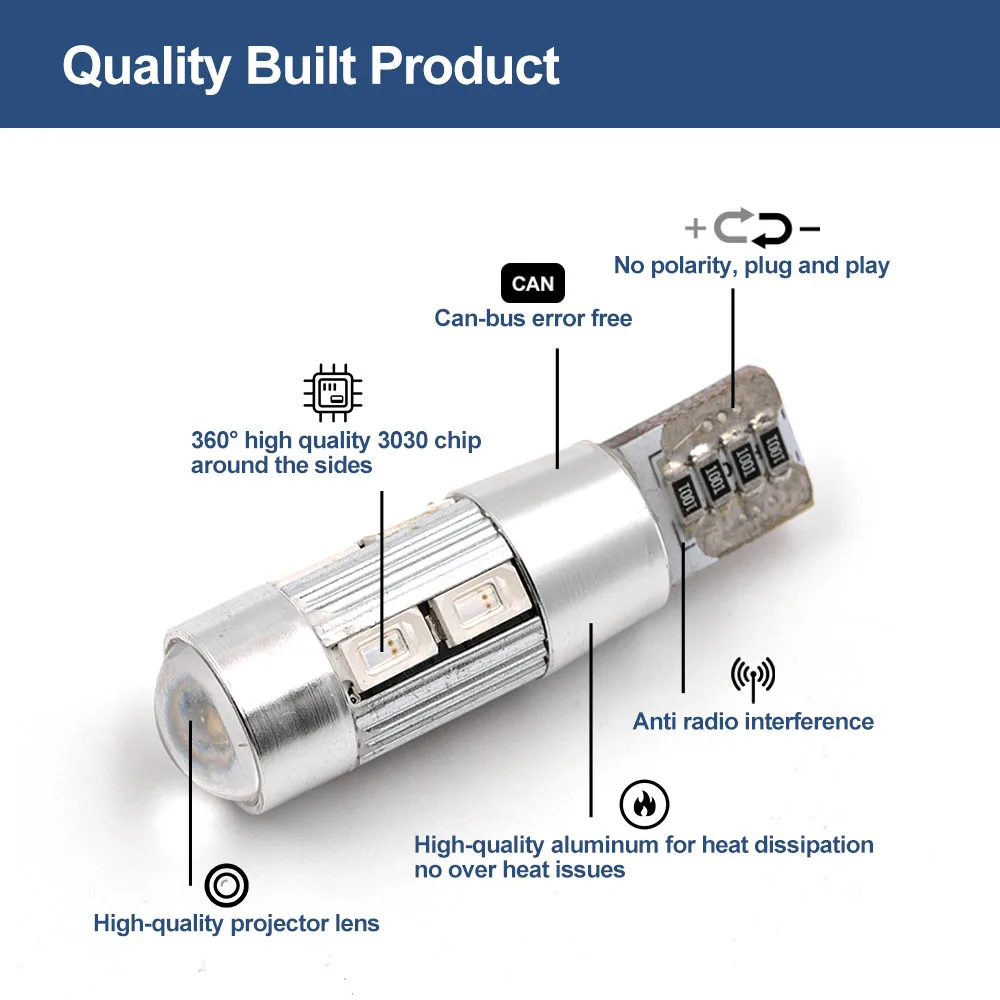 Quality Built Product

+ −
No polarity, plug and play

CAN
Can-bus error free

360° high quality 3030 chip around the sides

1001 1001 1001 1001

Anti radio interference

High-quality aluminum for heat dissipation no over heat issues

High-quality projector lens