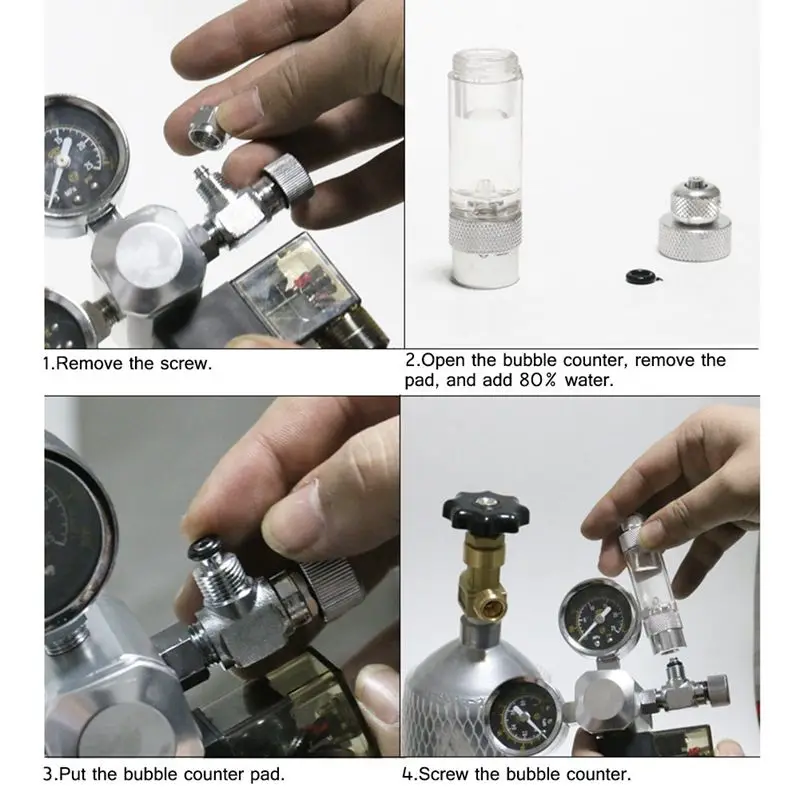 1.Remove the screw.

2.Open the bubble counter, remove the pad, and add 80% water.

3.Put the bubble counter pad.

4.Screw the bubble counter.