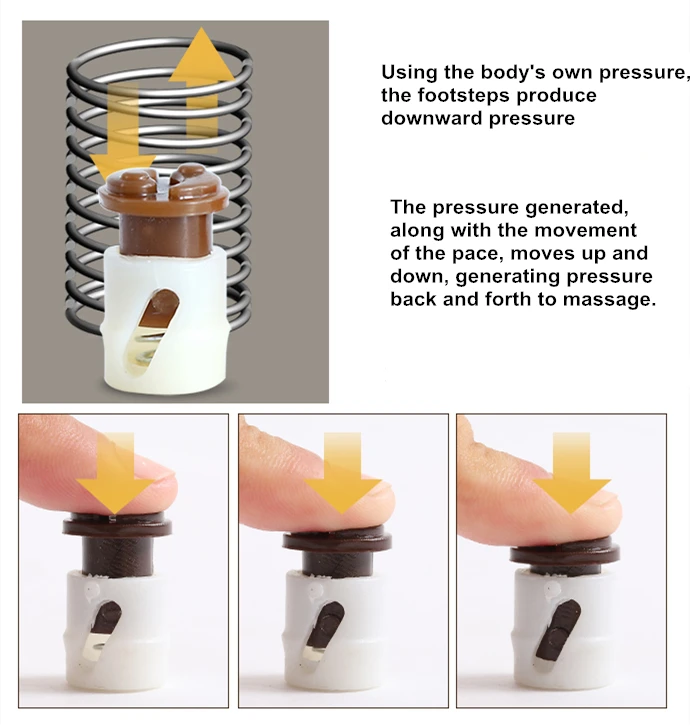 Using the body's own pressure, the footsteps produce downward pressure

The pressure generated, along with the movement of the pace, moves up and down, generating pressure back and forth to massage.