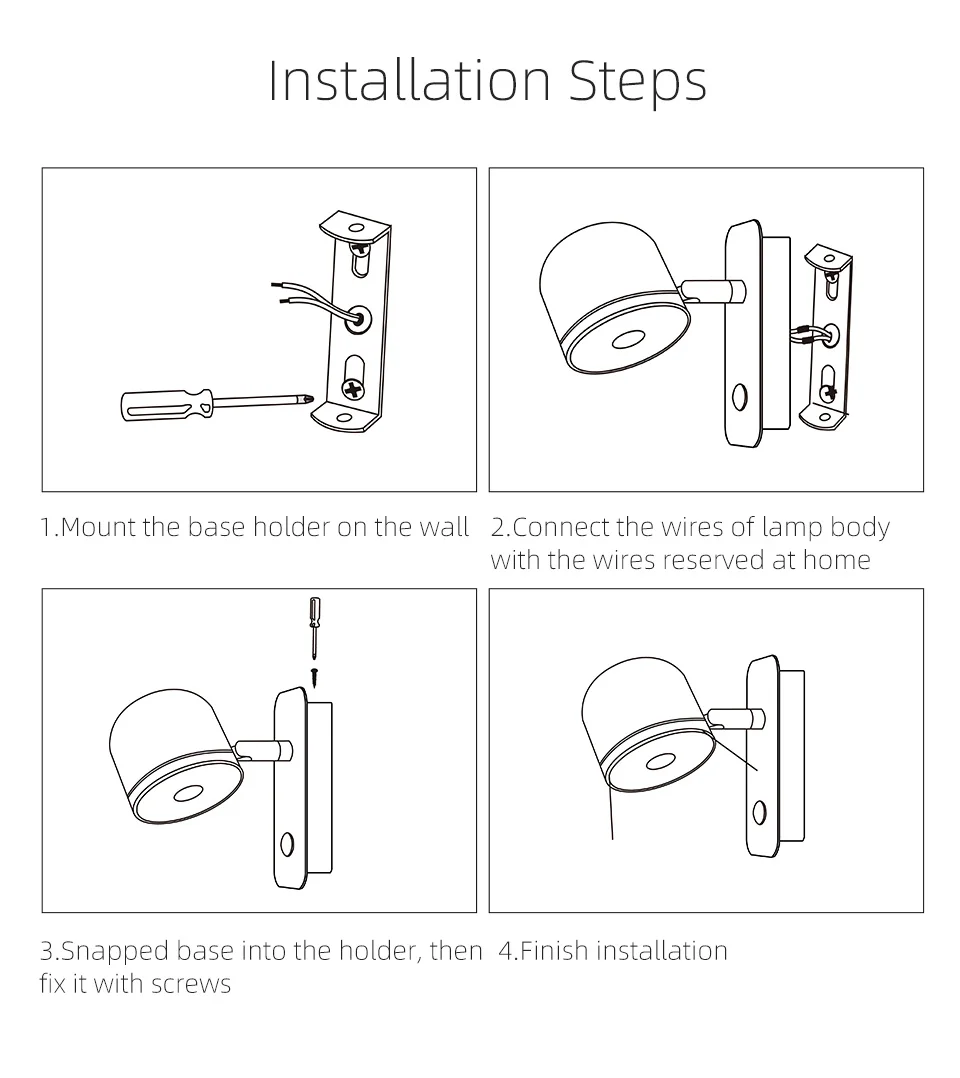 Installation Steps

1.Mount the base holder on the wall

2.Connect the wires of lamp body with the wires reserved at home

3.Snapped base into the holder, then fix it with screws

4.Finish installation