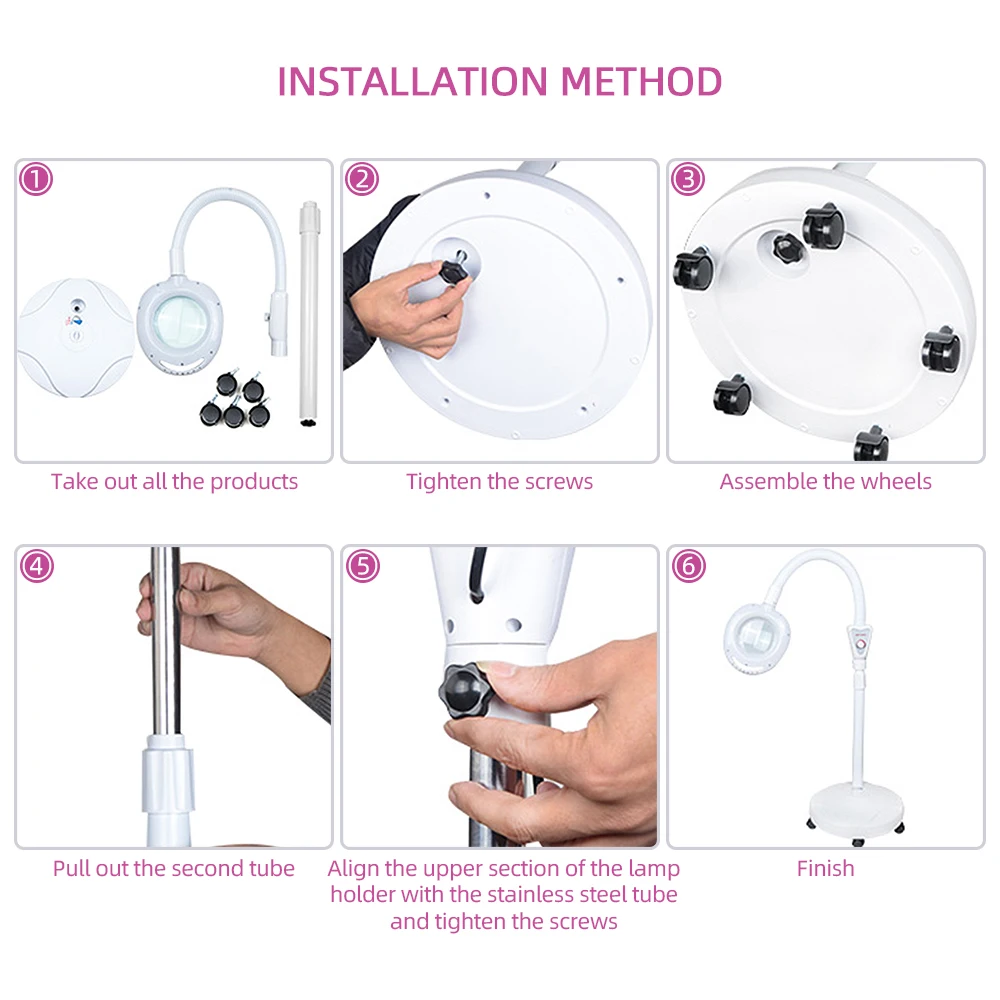 INSTALLATION METHOD

①
Take out all the products

②
Tighten the screws

③
Assemble the wheels

④
Pull out the second tube

⑤
Align the upper section of the lamp holder with the stainless steel tube and tighten the screws

⑥
Finish