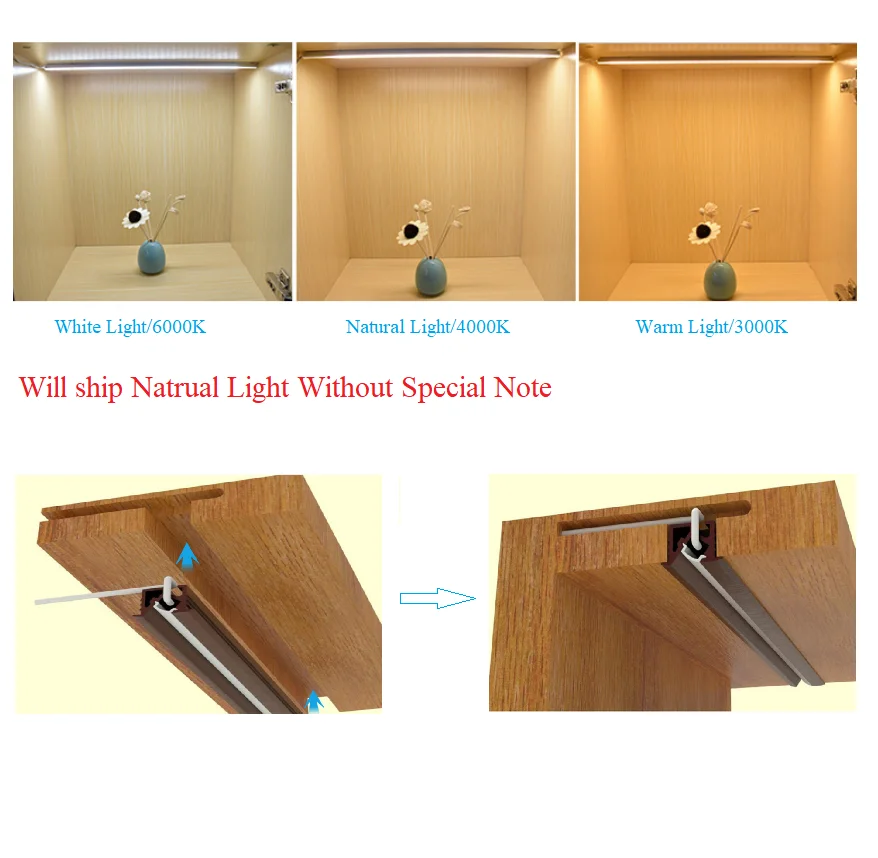 White Light/6000K

Natural Light/4000K

Warm Light/3000K

Will ship Natrual Light Without Special Note