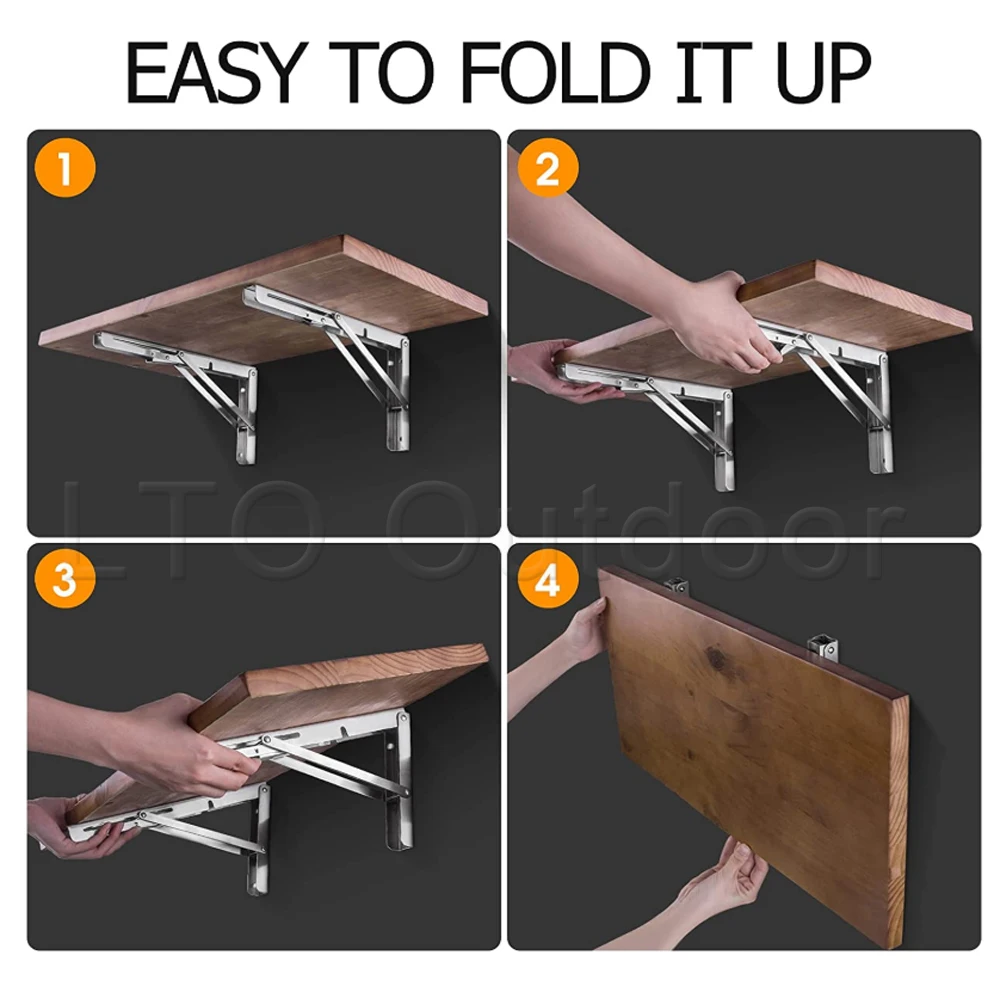 EASY TO FOLD IT UP

1

2

LTO Outdoor

3

4