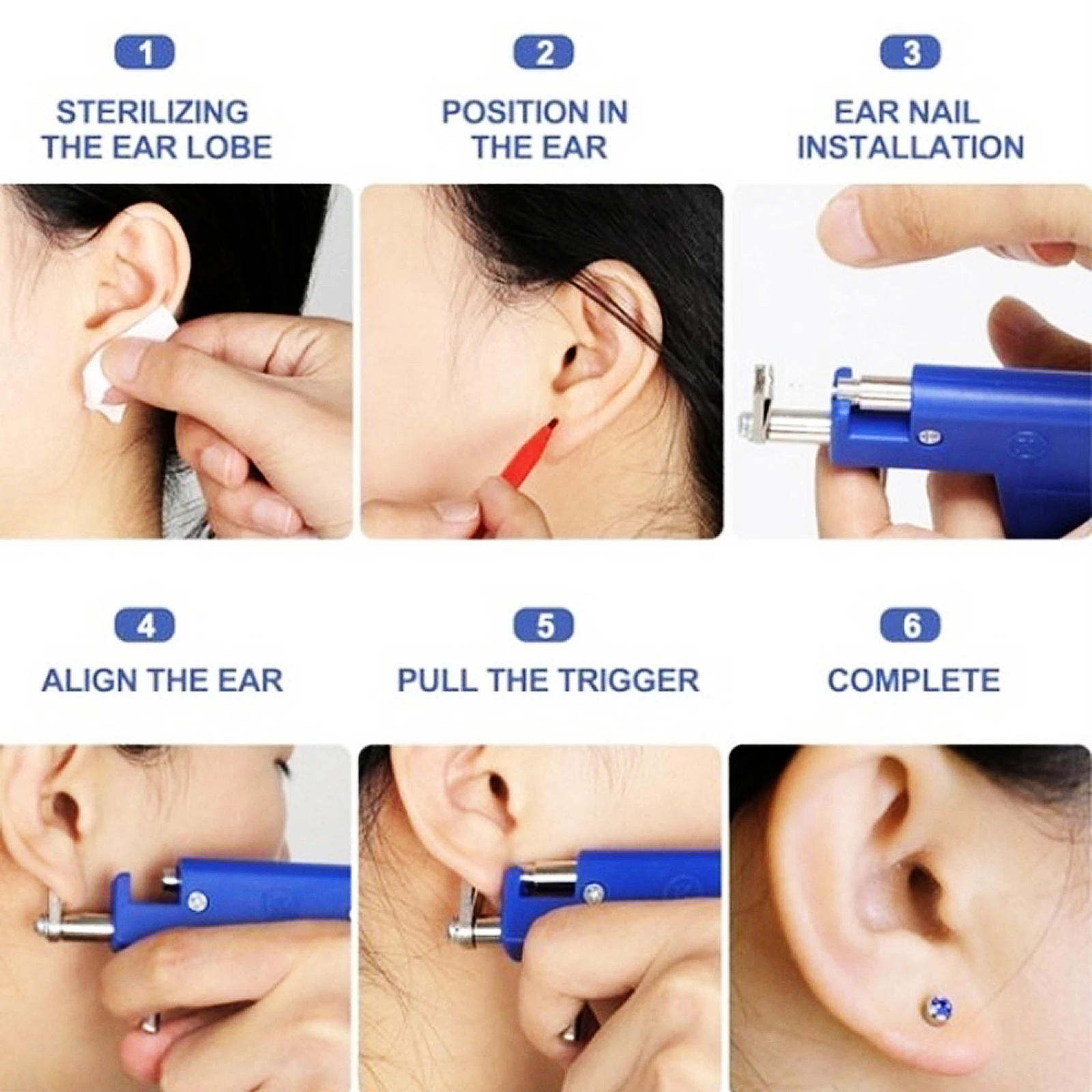 1
STERILIZING THE EAR LOBE

2
POSITION IN THE EAR

3
EAR NAIL INSTALLATION

4
ALIGN THE EAR

5
PULL THE TRIGGER

6
COMPLETE