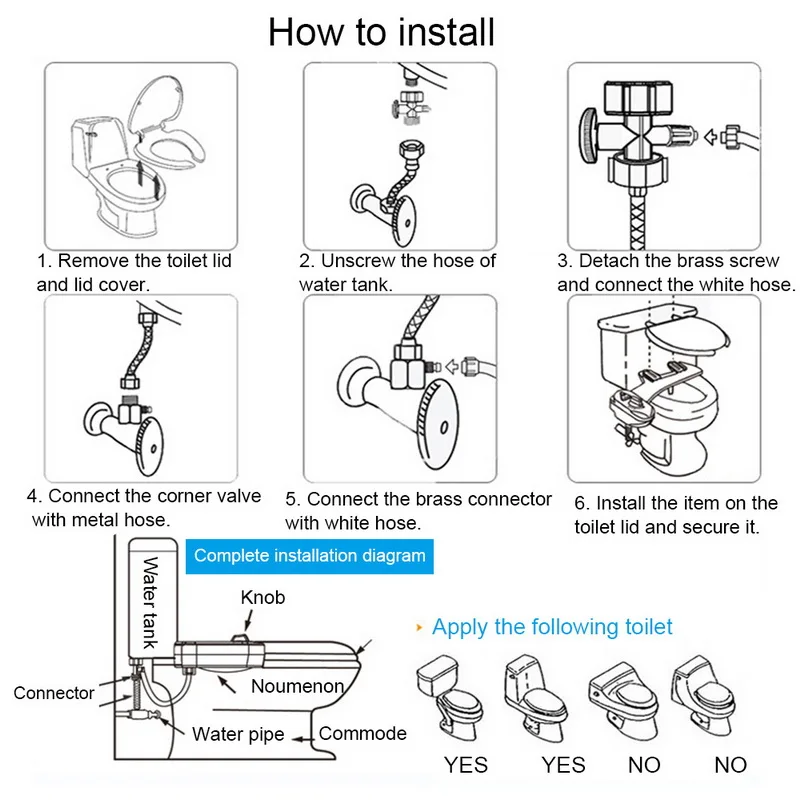 How to install

1. Remove the toilet lid and lid cover.

2. Unscrew the hose of water tank.

3. Detach the brass screw and connect the white hose.

4. Connect the corner valve with metal hose.

5. Connect the brass connector with white hose.

6. Install the item on the toilet lid and secure it.

Complete installation diagram

Water tank

Knob

Connector

Noumenon

Water pipe

Commode

Apply the following toilet

YES YES NO NO