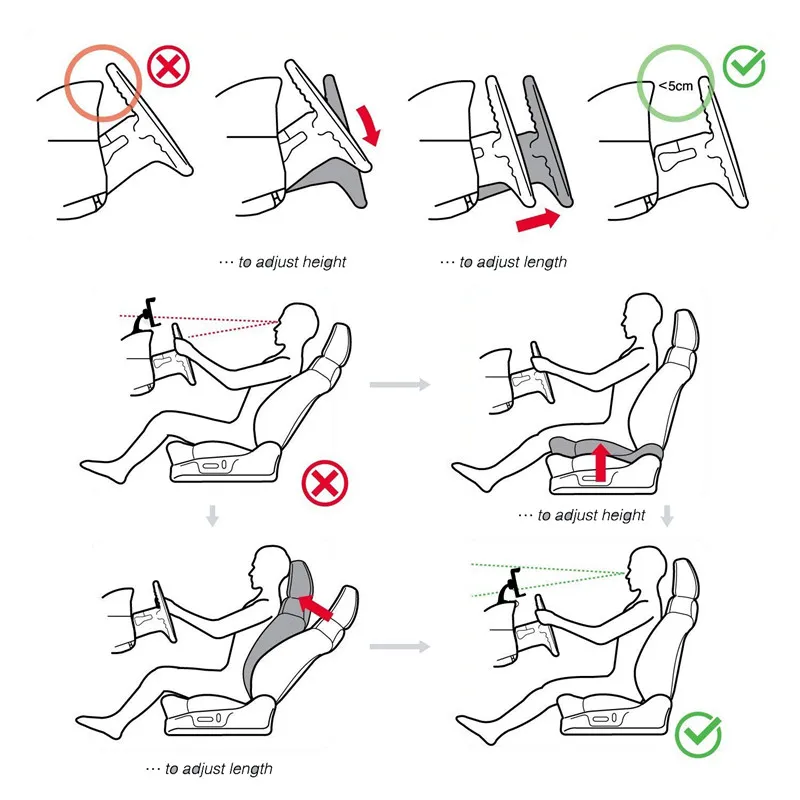 <5cm

··· to adjust height

··· to adjust length

··· to adjust height

··· to adjust length