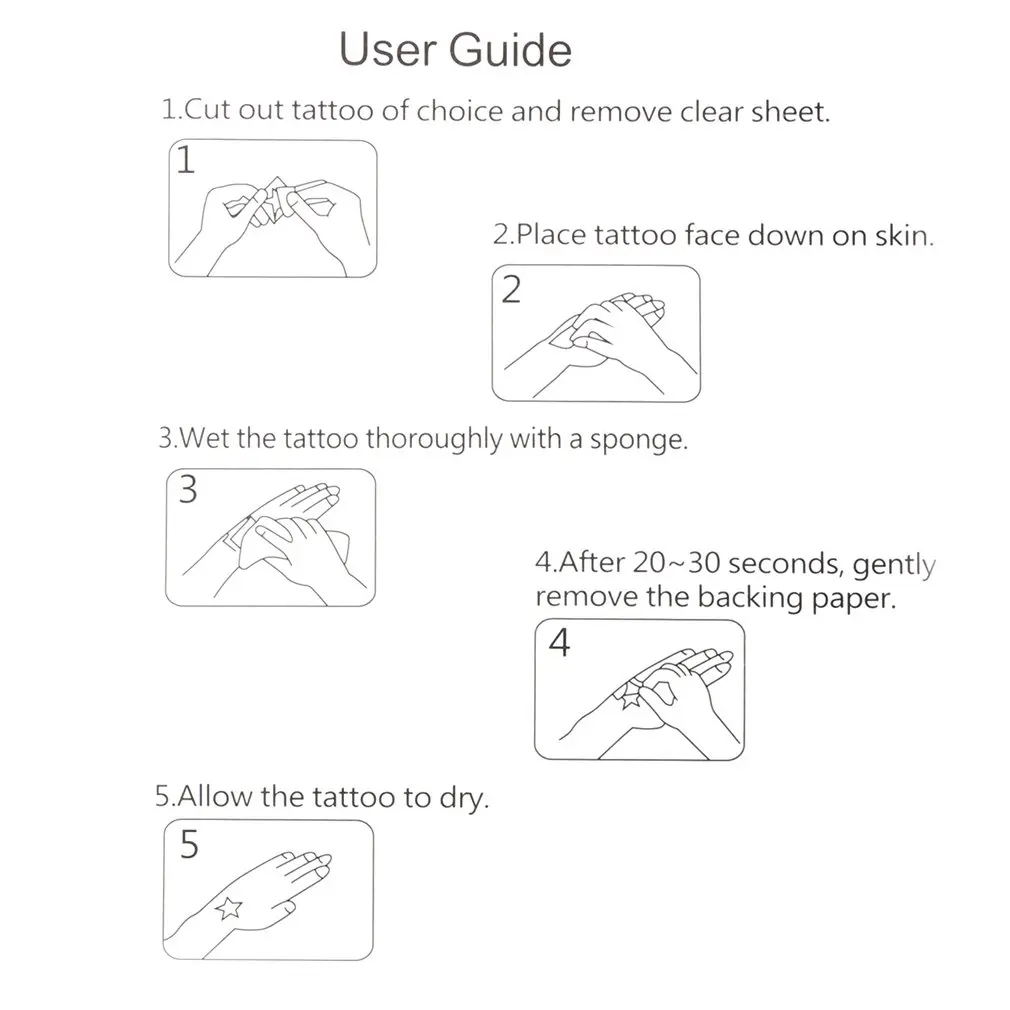 User Guide

1.Cut out tattoo of choice and remove clear sheet.

1

2.Place tattoo face down on skin.

2

3.Wet the tattoo thoroughly with a sponge.

3

4.After 20~30 seconds, gently remove the backing paper.

4

5.Allow the tattoo to dry.

5