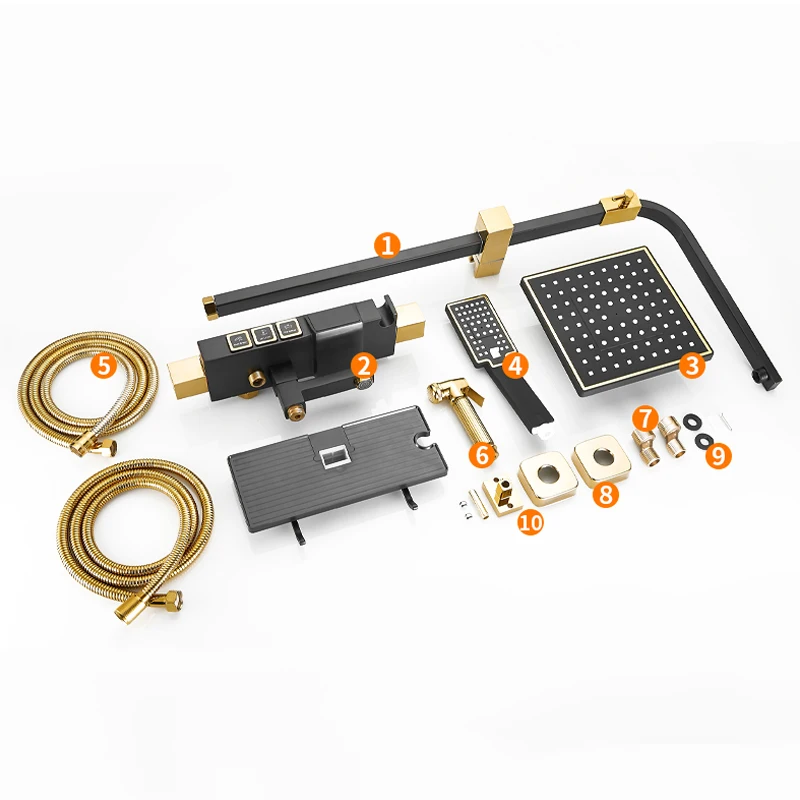 1
5
2
4
3
6
7
9
8
10