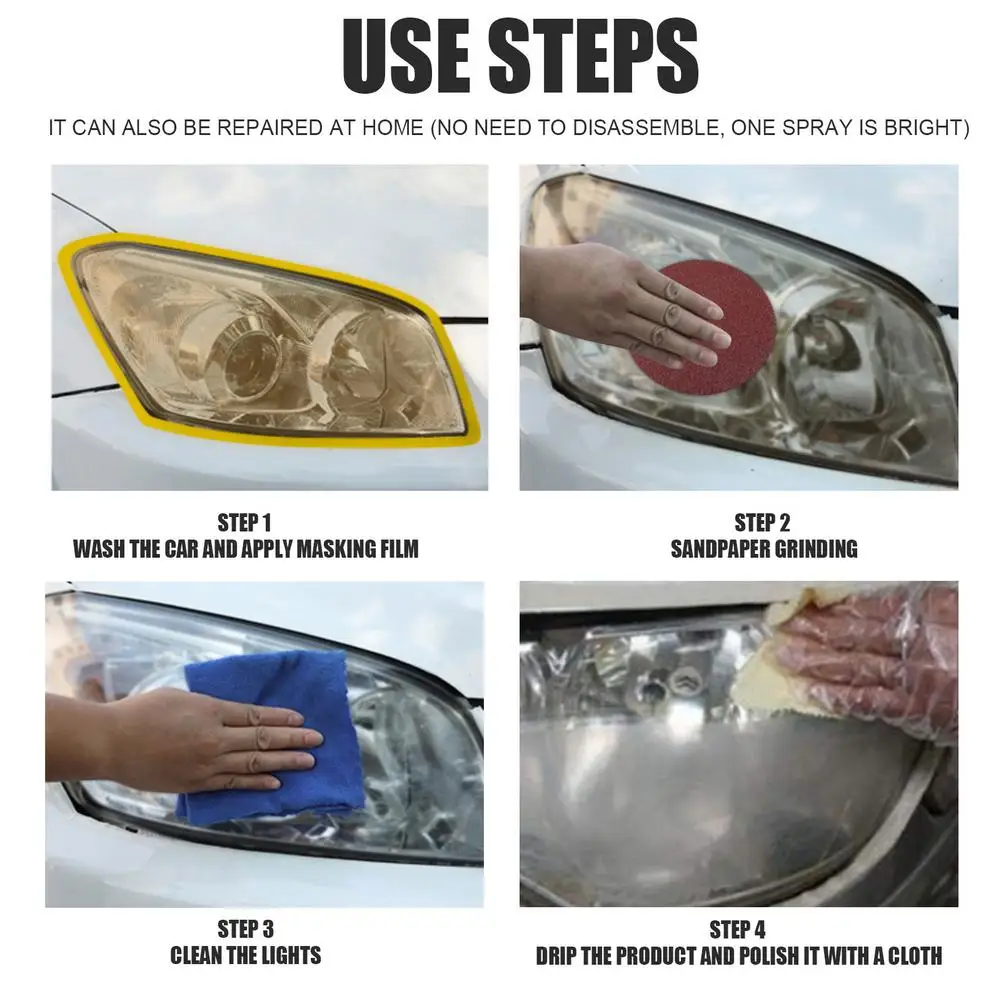 USE STEPS

IT CAN ALSO BE REPAIRED AT HOME (NO NEED TO DISASSEMBLE, ONE SPRAY IS BRIGHT)

STEP 1
WASH THE CAR AND APPLY MASKING FILM

STEP 2
SANDPAPER GRINDING

STEP 3
CLEAN THE LIGHTS

STEP 4
DRIP THE PRODUCT AND POLISH IT WITH A CLOTH