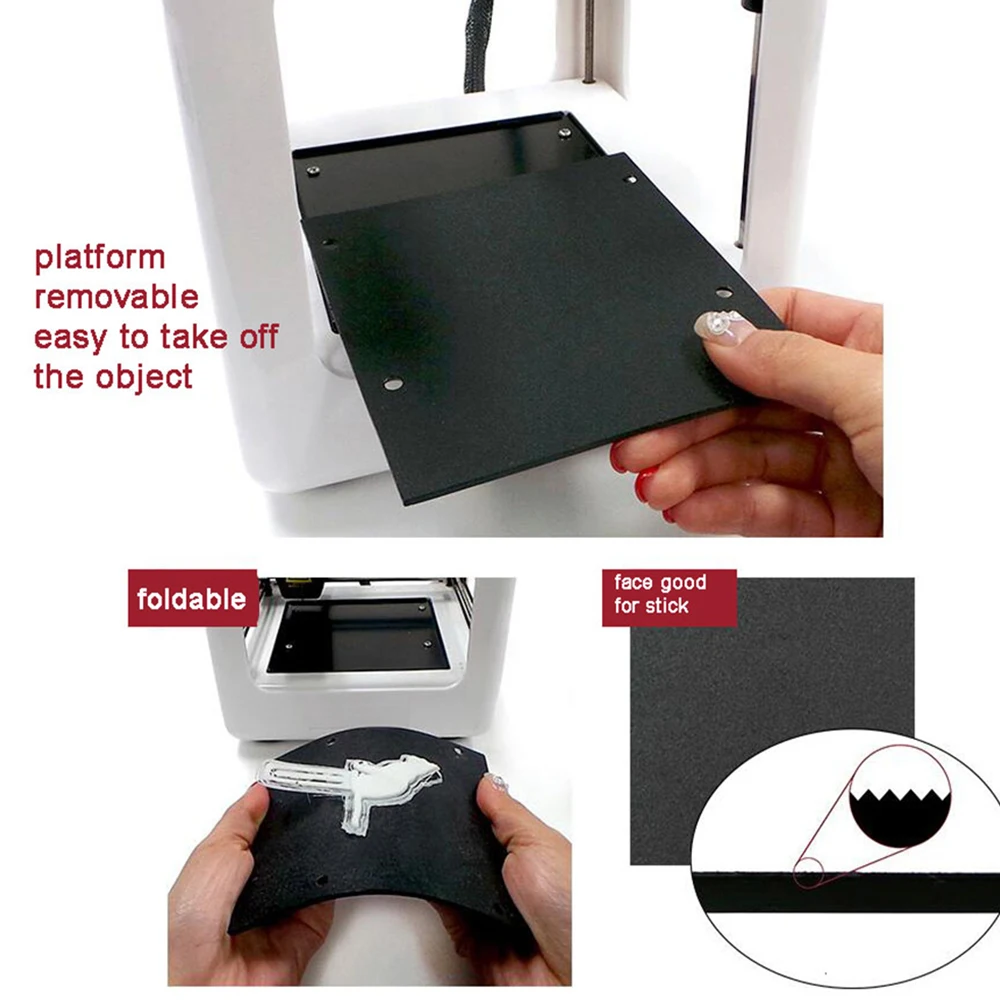 platform removable easy to take off the object

foldable

face good for stick