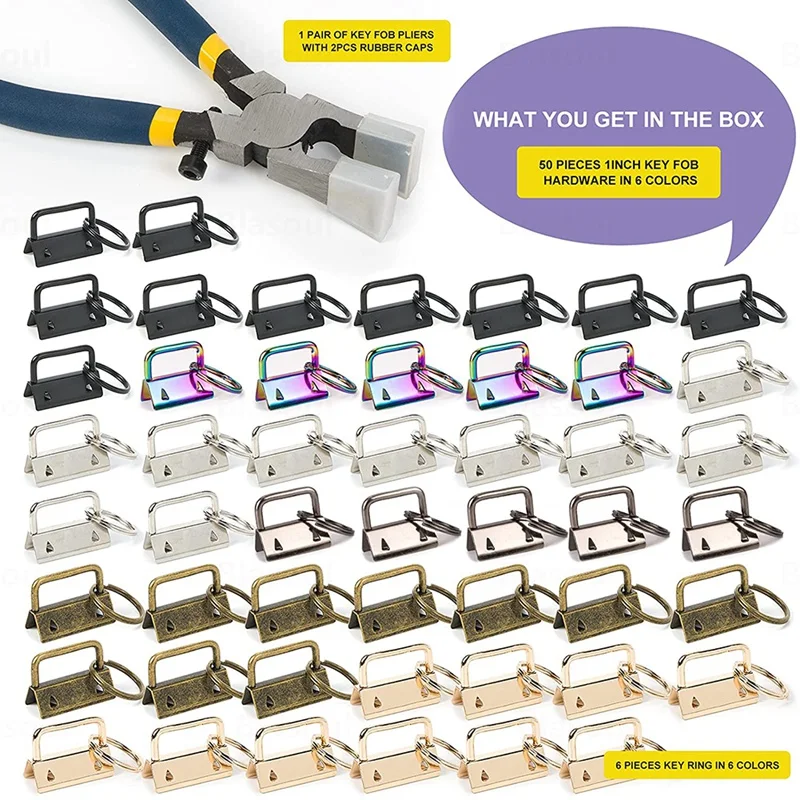 1 PAIR OF KEY FOB PLIERS WITH 2PCS RUBBER CAPS

WHAT YOU GET IN THE BOX

50 PIECES 1INCH KEY FOB HARDWARE IN 6 COLORS

6 PIECES KEY RING IN 6 COLORS