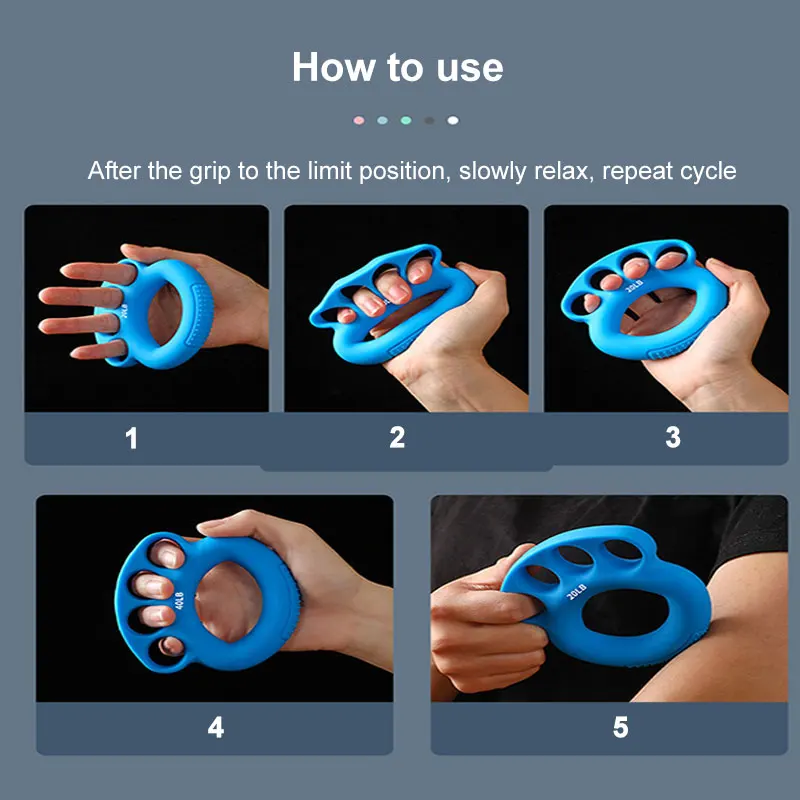 How to use

After the grip to the limit position, slowly relax, repeat cycle

20LB

1

2

3

40LB

4

20LB

5