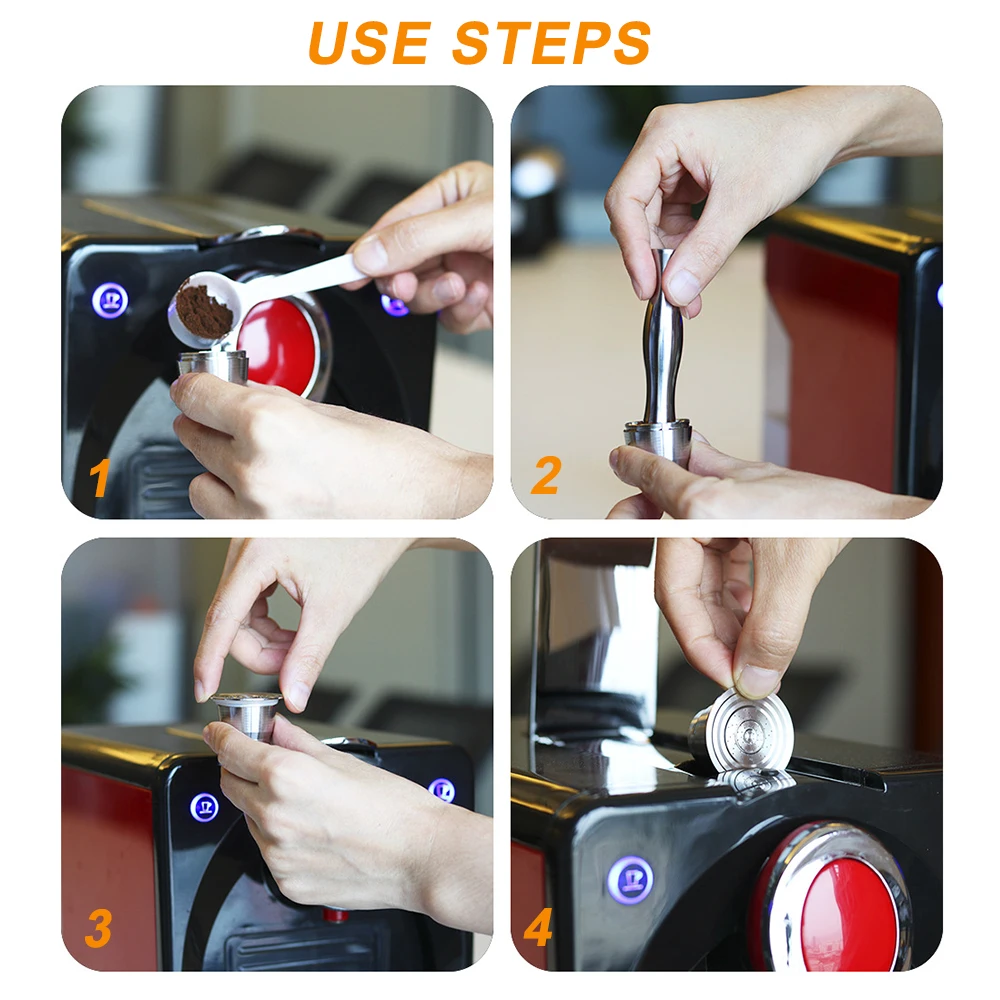 USE STEPS

1

2

3

4