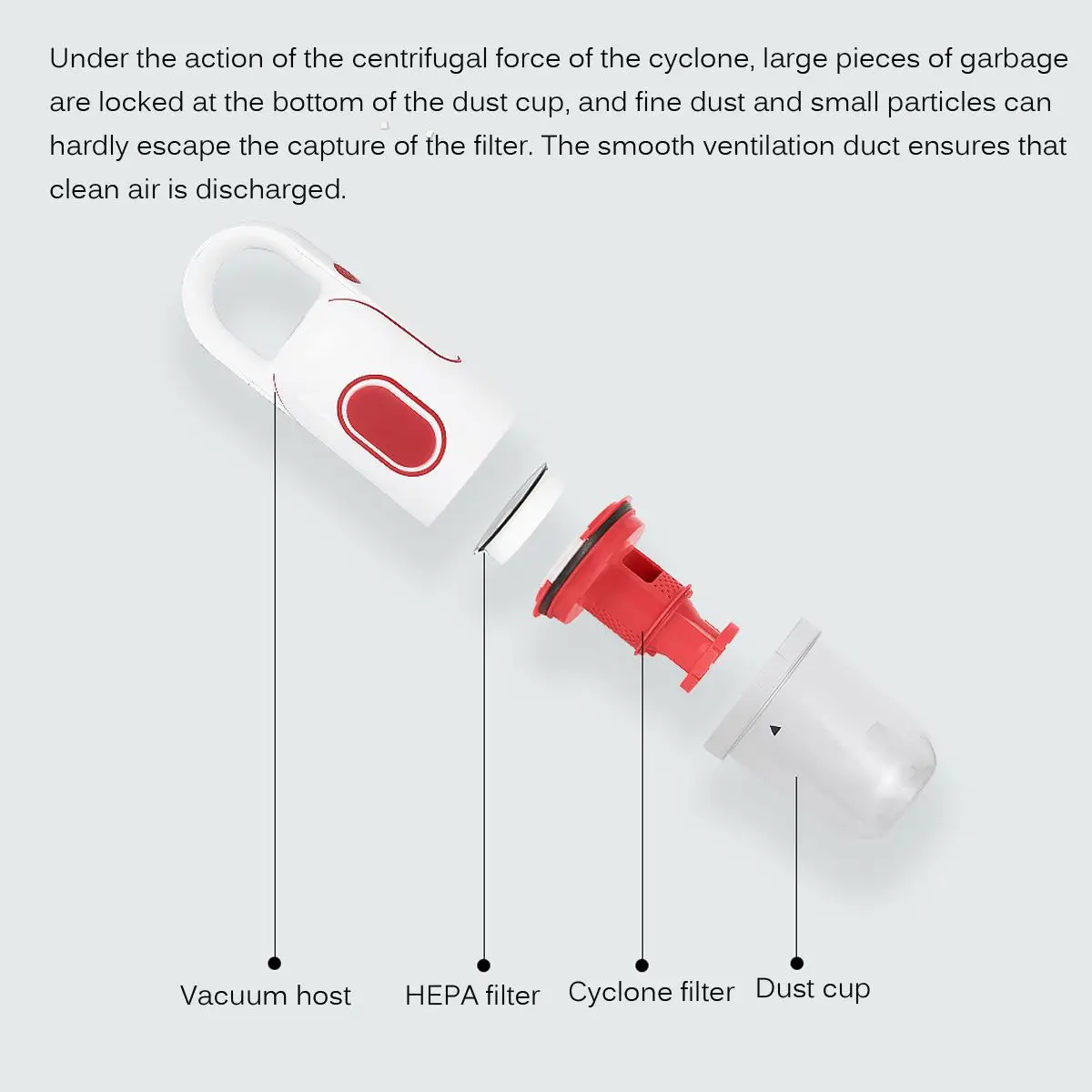 Under the action of the centrifugal force of the cyclone, large pieces of garbage are locked at the bottom of the dust cup, and fine dust and small particles can hardly escape the capture of the filter. The smooth ventilation duct ensures that clean air is discharged.

Vacuum host

HEPA filter

Cyclone filter

Dust cup