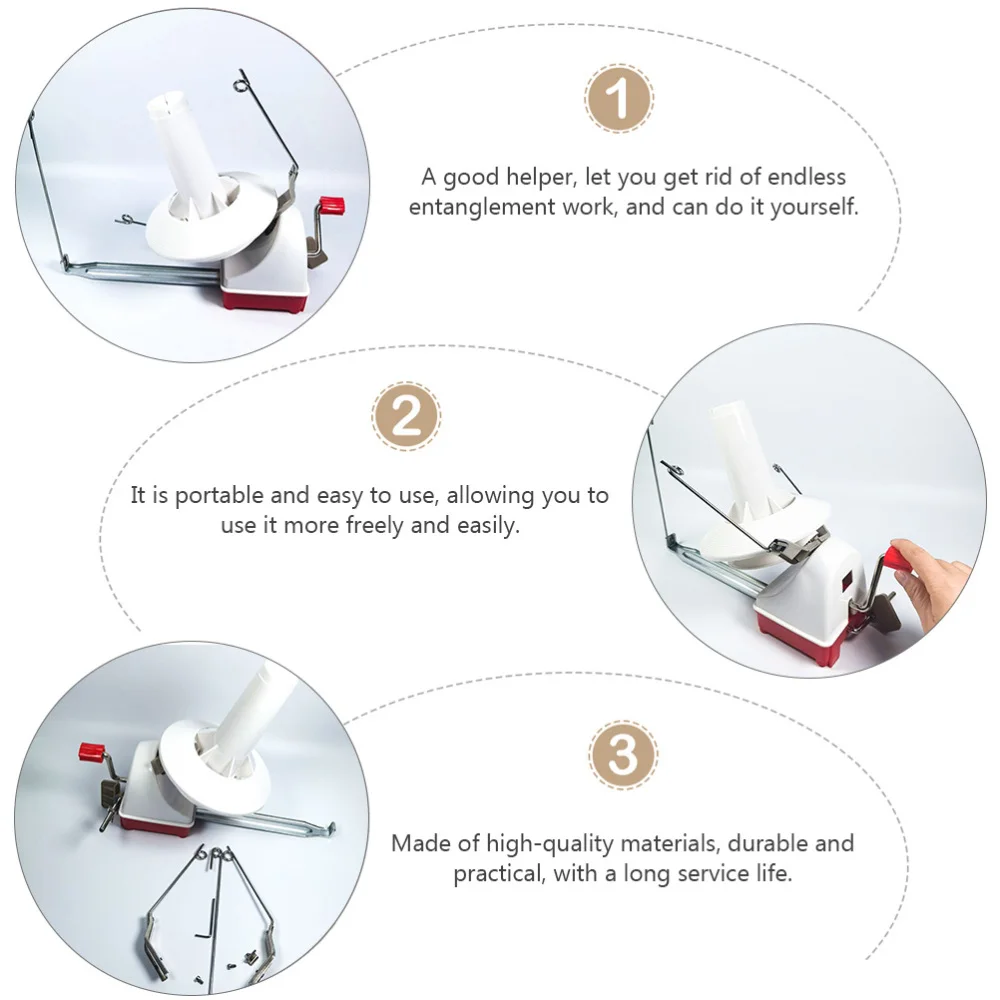 1

A good helper, let you get rid of endless entanglement work, and can do it yourself.

2

It is portable and easy to use, allowing you to use it more freely and easily.

3

Made of high-quality materials, durable and practical, with a long service life.