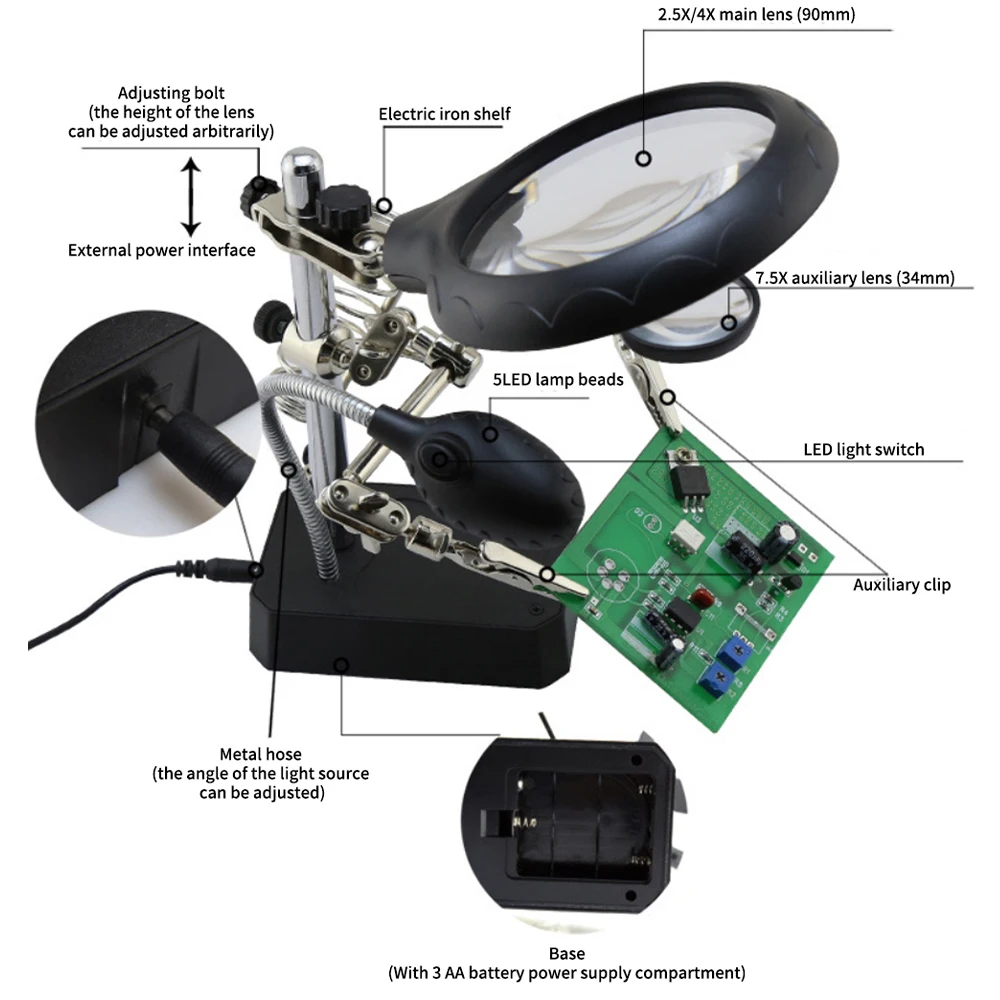 2.5X/4X main lens (90mm)

Adjusting bolt
(the height of the lens can be adjusted arbitrarily)

Electric iron shelf

External power interface

7.5X auxiliary lens (34mm)

5LED lamp beads

LED light switch

Auxiliary clip

Metal hose
(the angle of the light source can be adjusted)

Base
(With 3 AA battery power supply compartment)