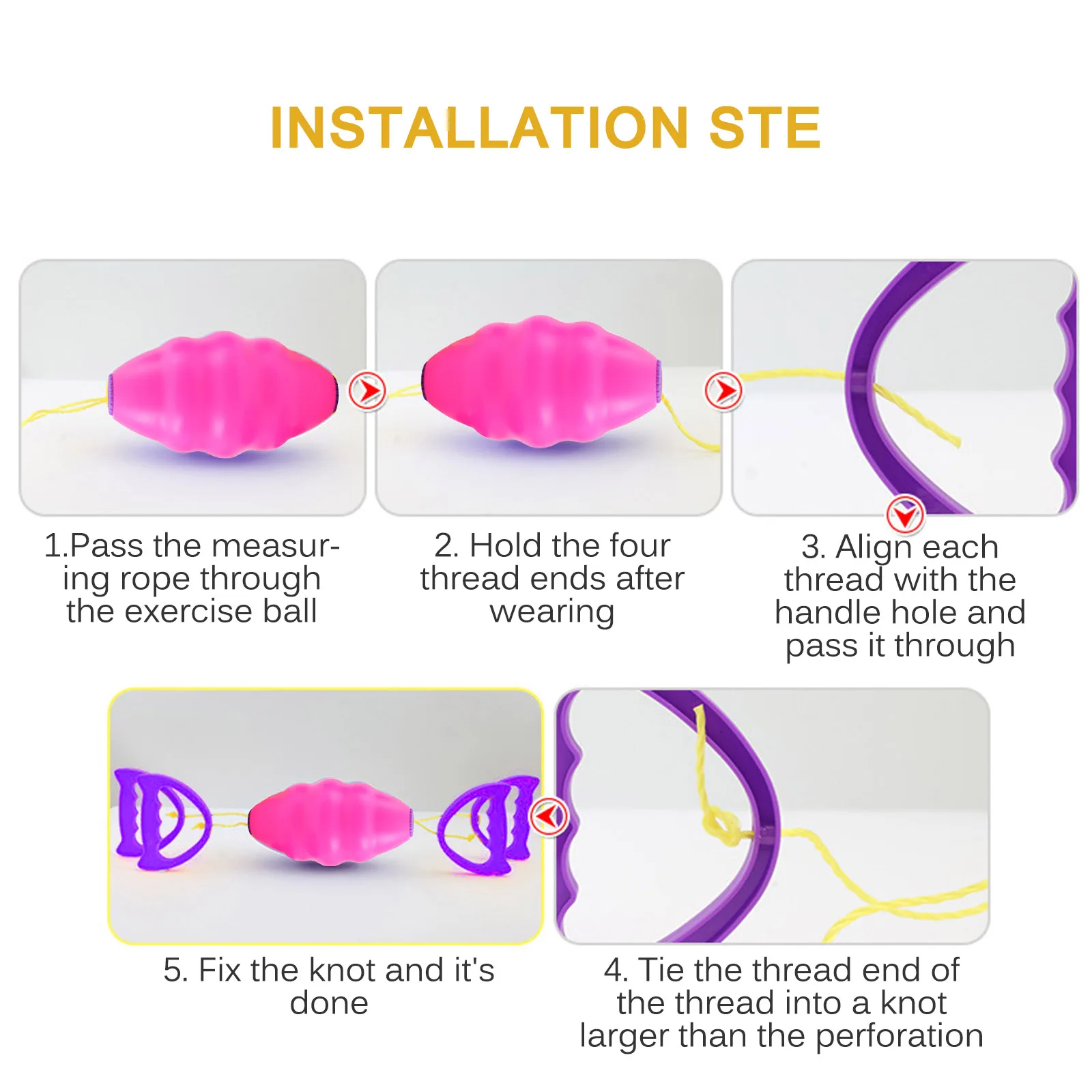 INSTALLATION STE

1.Pass the measuring rope through the exercise ball

2. Hold the four thread ends after wearing

3. Align each thread with the handle hole and pass it through

5. Fix the knot and it's done

4. Tie the thread end of the thread into a knot larger than the perforation