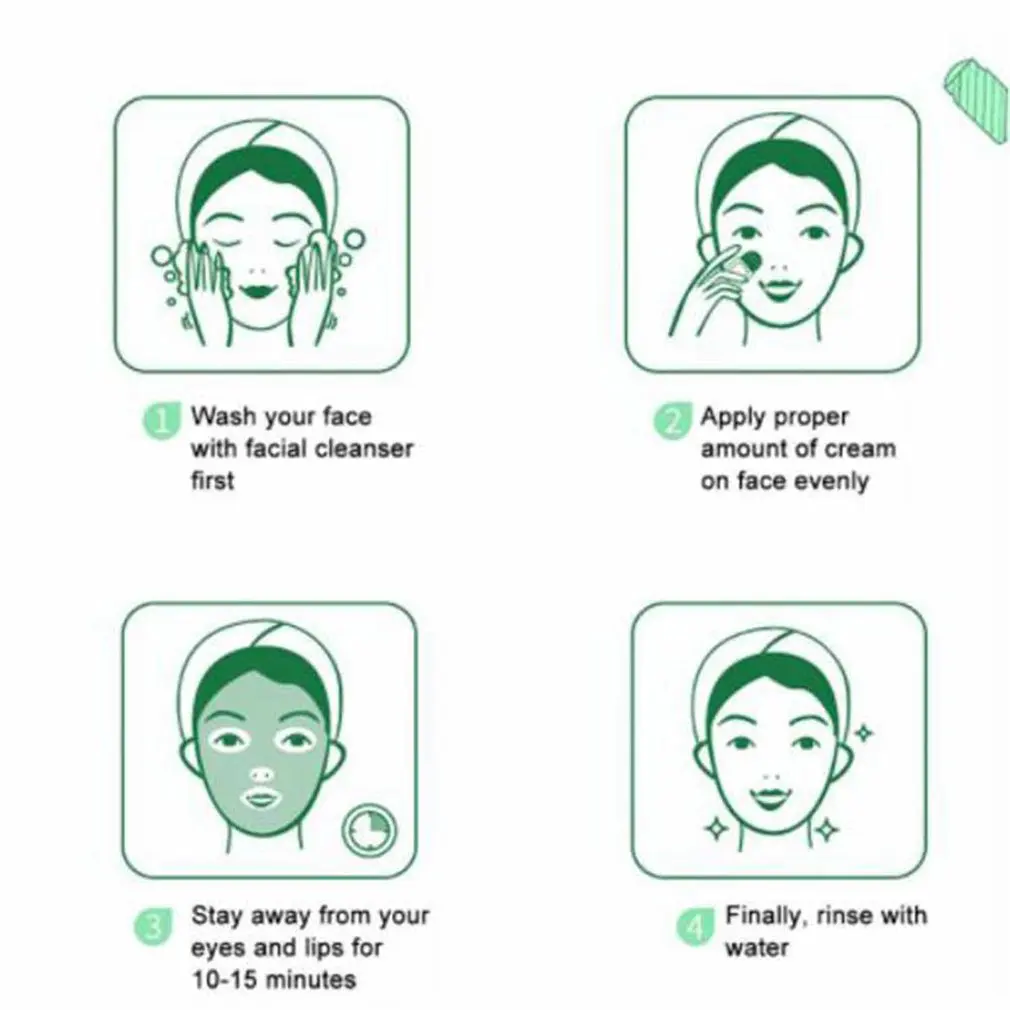 1 Wash your face with facial cleanser first

2 Apply proper amount of cream on face evenly

3 Stay away from your eyes and lips for 10-15 minutes

4 Finally, rinse with water