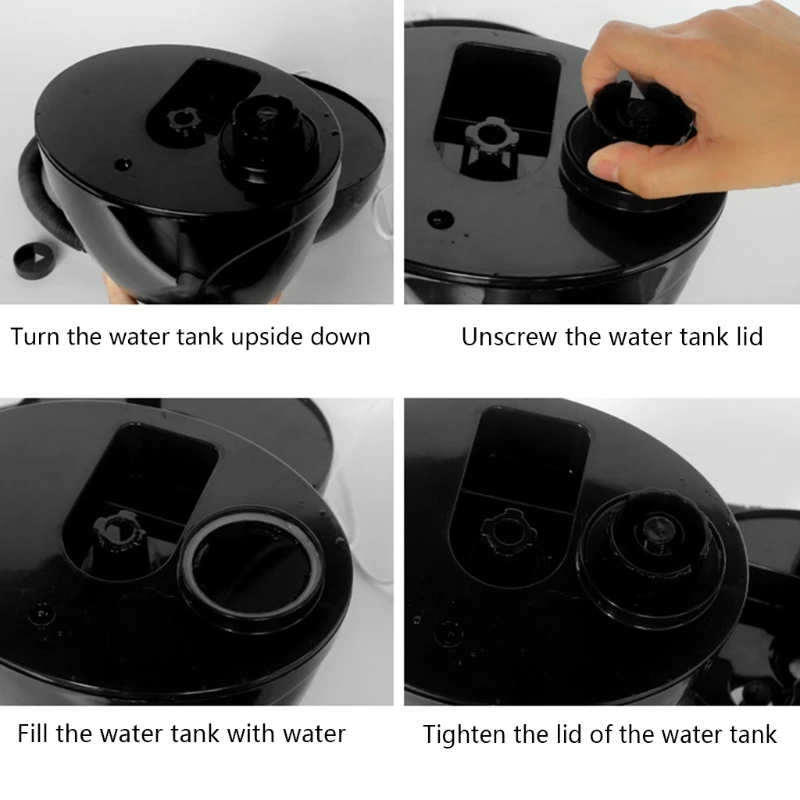 Turn the water tank upside down

Unscrew the water tank lid

Fill the water tank with water

Tighten the lid of the water tank