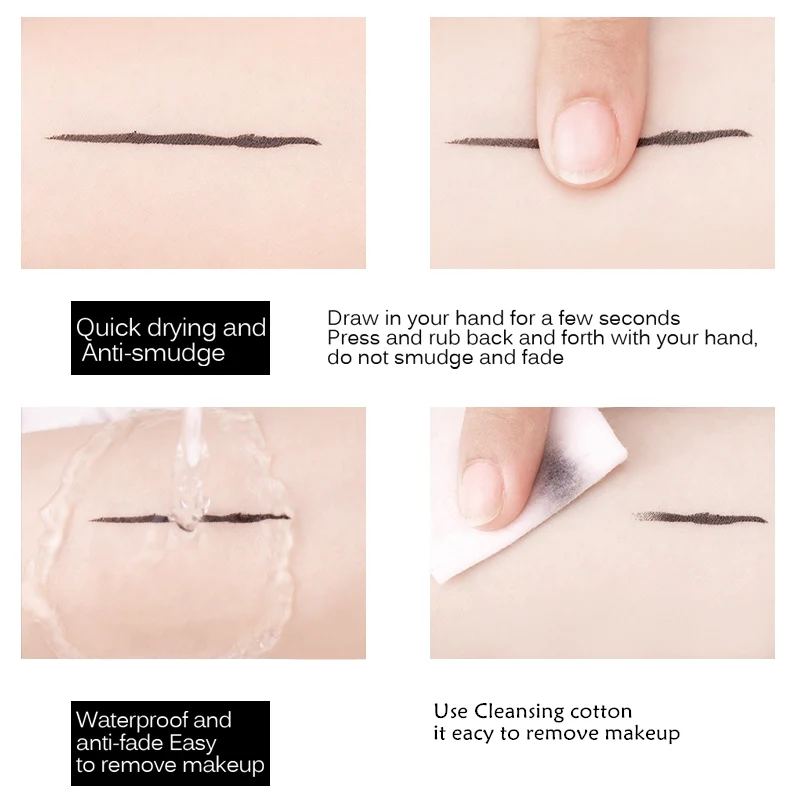 Quick drying and Anti-smudge

Draw in your hand for a few seconds
Press and rub back and forth with your hand, do not smudge and fade

Waterproof and anti-fade Easy to remove makeup

Use Cleansing cotton
it eacy to remove makeup