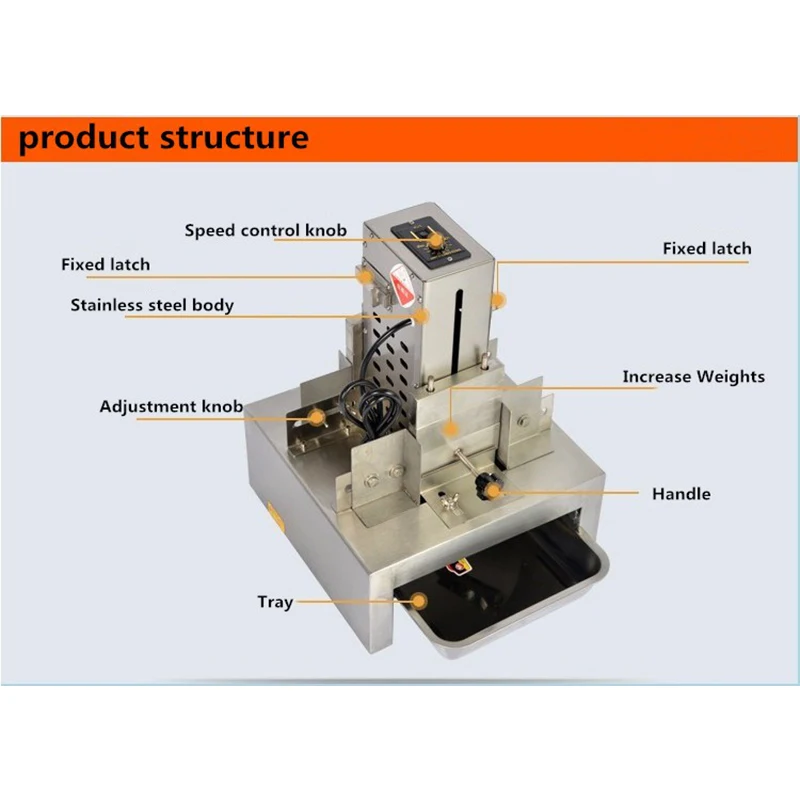 product structure

Speed control knob

Fixed latch

Fixed latch

Stainless steel body

Increase Weights

Adjustment knob

Handle

Tray