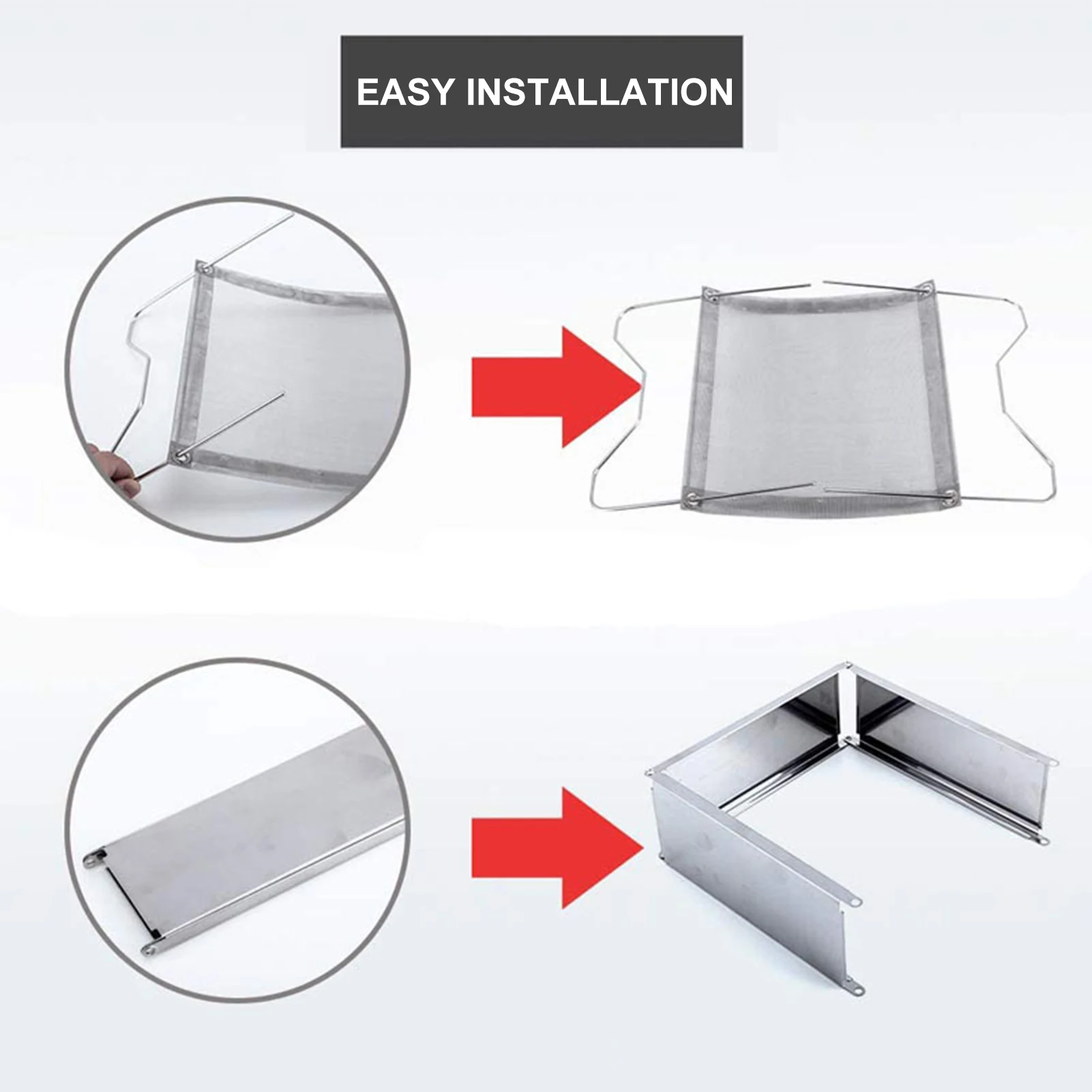 EASY INSTALLATION